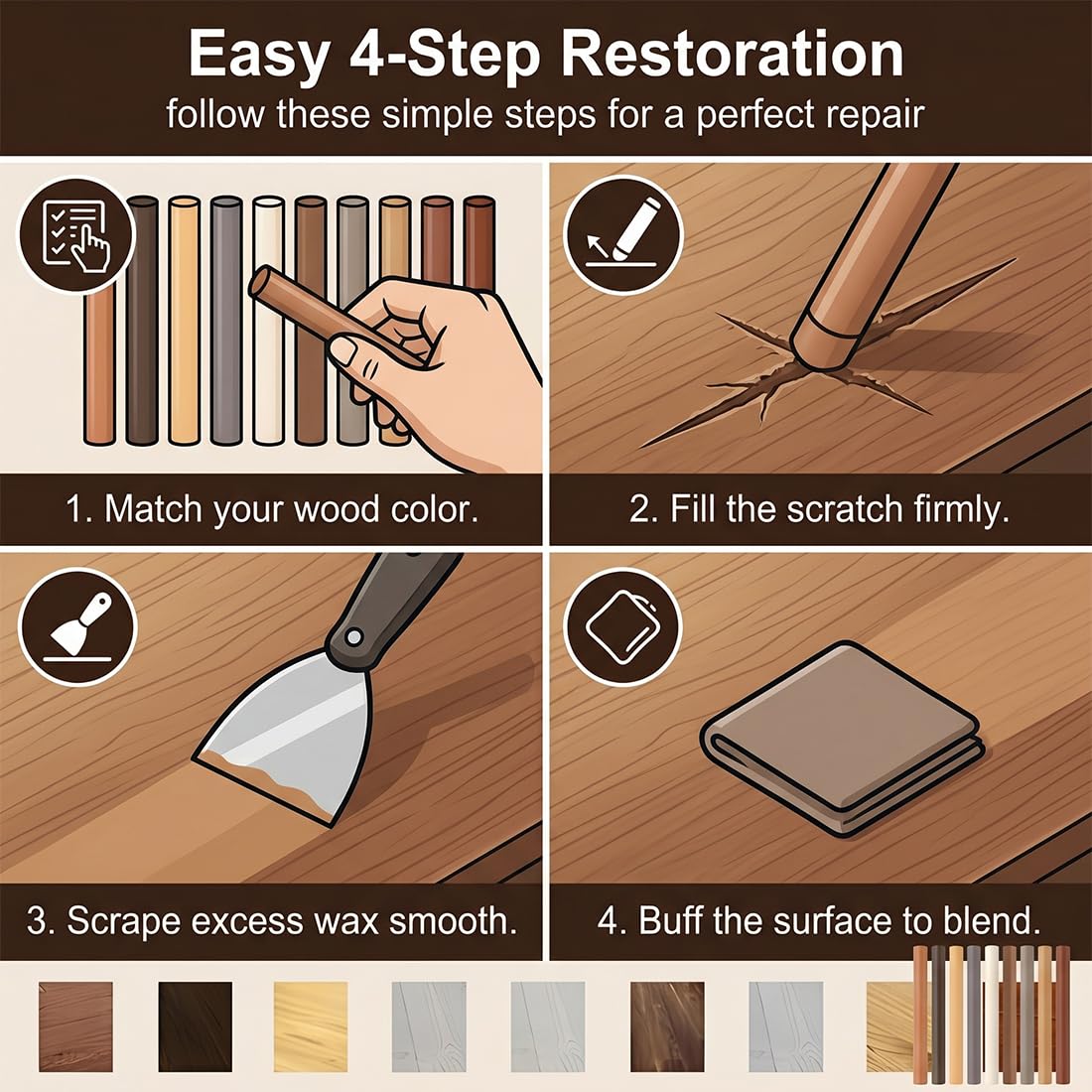 Easy 4-Step Restoration
follow these simple steps for a perfect repair

1. Match your wood color.

2. Fill the scratch firmly.

3. Scrape excess wax smooth.

4. Buff the surface to blend.