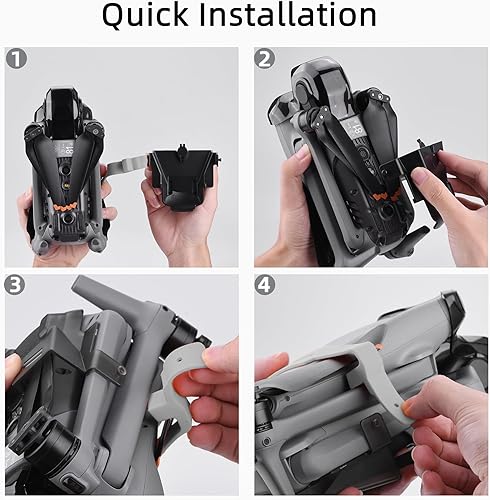 Quick Installation

1

2

3

4