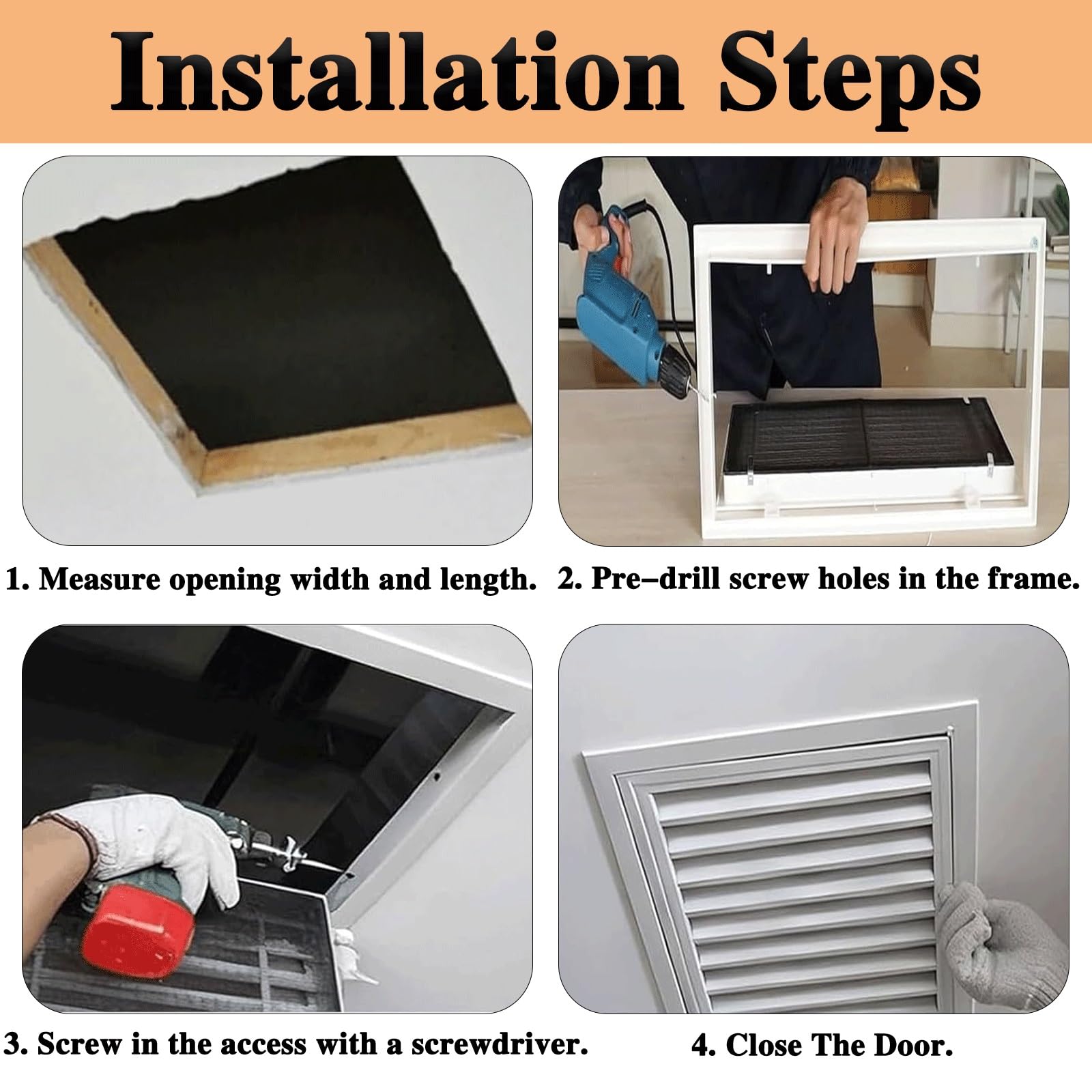 Installation Steps

1. Measure opening width and length.

2. Pre–drill screw holes in the frame.

3. Screw in the access with a screwdriver.

4. Close The Door.