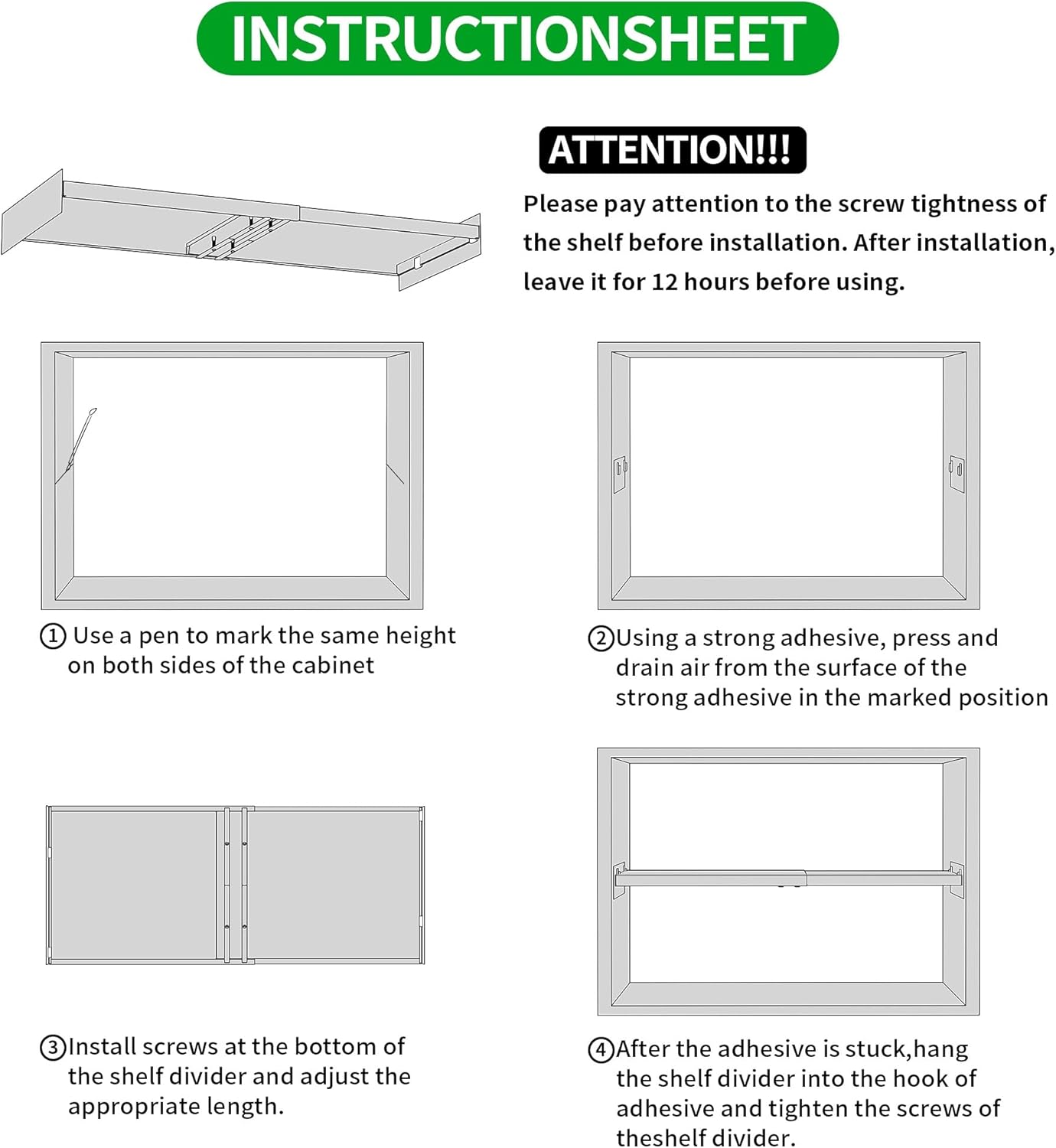 INSTRUCTIONSHEET

ATTENTION!!!

Please pay attention to the screw tightness of the shelf before installation. After installation, leave it for 12 hours before using.

① Use a pen to mark the same height on both sides of the cabinet

②Using a strong adhesive, press and drain air from the surface of the strong adhesive in the marked position

③Install screws at the bottom of the shelf divider and adjust the appropriate length.

④After the adhesive is stuck,hang the shelf divider into the hook of adhesive and tighten the screws of theshelf divider.