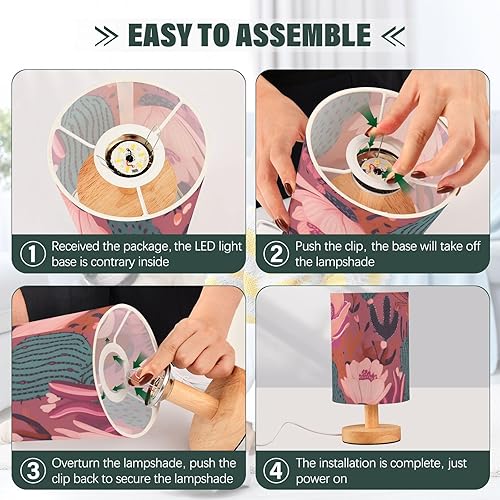 EASY TO ASSEMBLE

1 Received the package, the LED light base is contrary inside

2 Push the clip, the base will take off the lampshade

3 Overturn the lampshade, push the clip back to secure the lampshade

4 The installation is complete, just power on