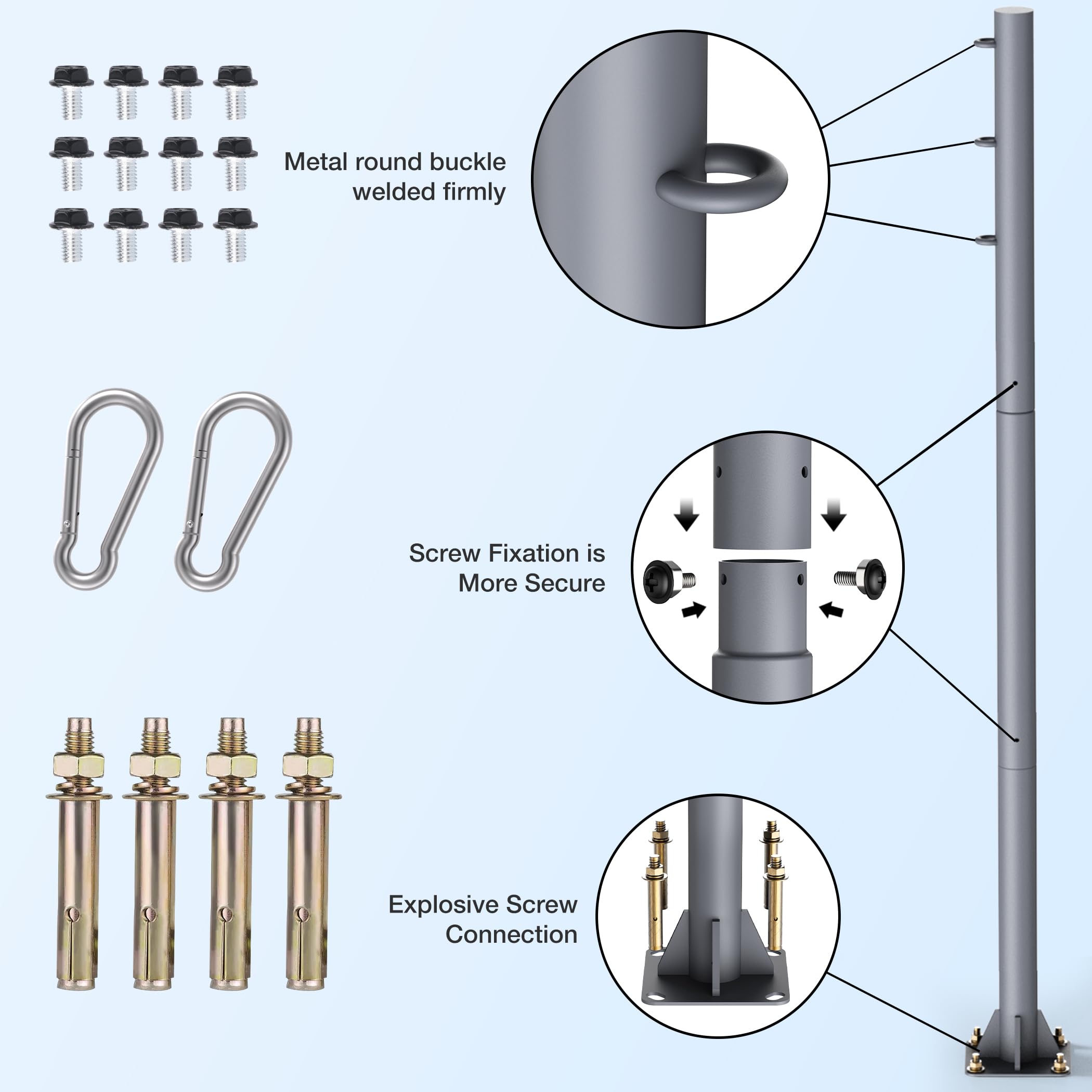 Metal round buckle welded firmly

Screw Fixation is More Secure

Explosive Screw Connection