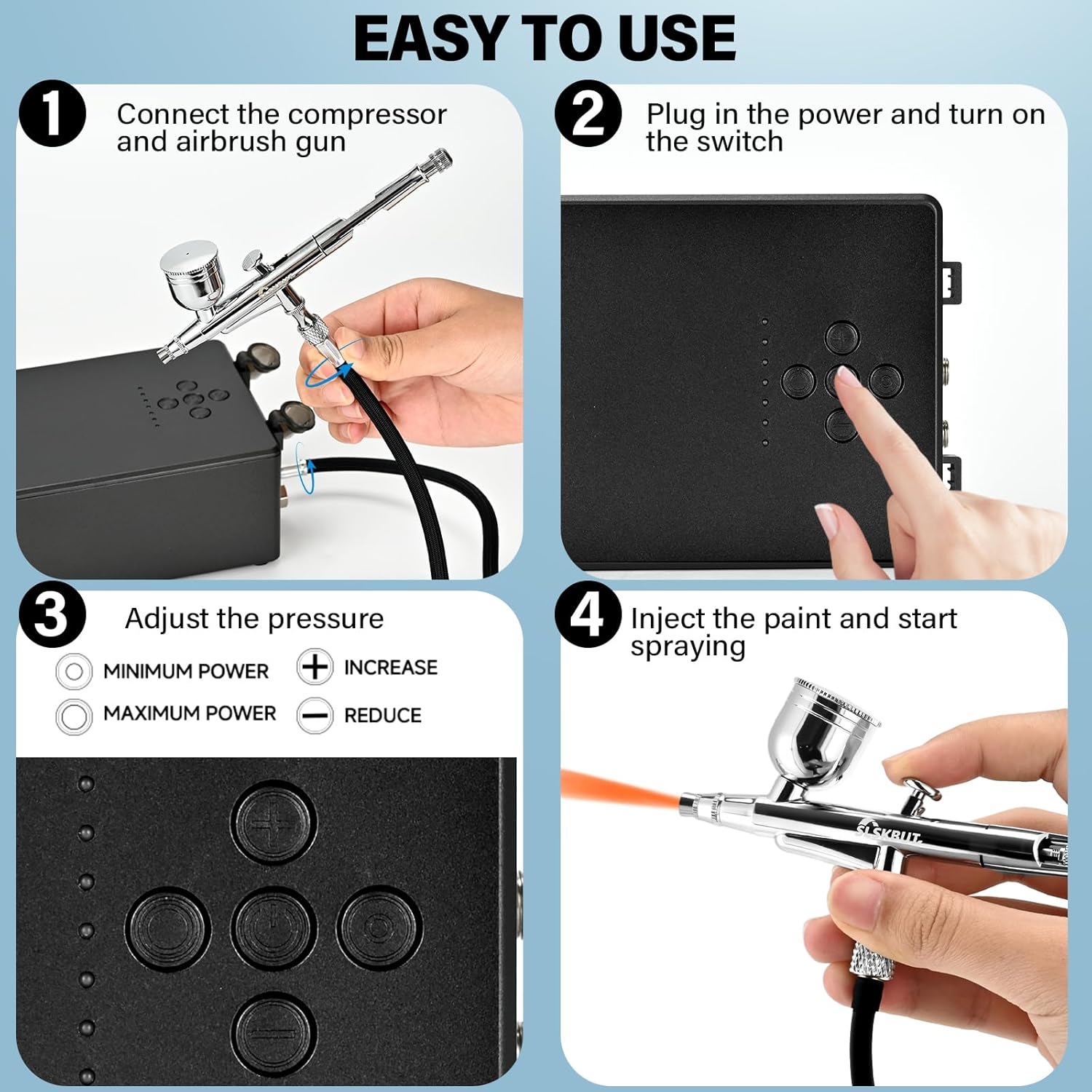 EASY TO USE

1 Connect the compressor and airbrush gun

2 Plug in the power and turn on the switch

3 Adjust the pressure

MINIMUM POWER

MAXIMUM POWER

INCREASE

REDUCE

4 Inject the paint and start spraying

SLSKBUT