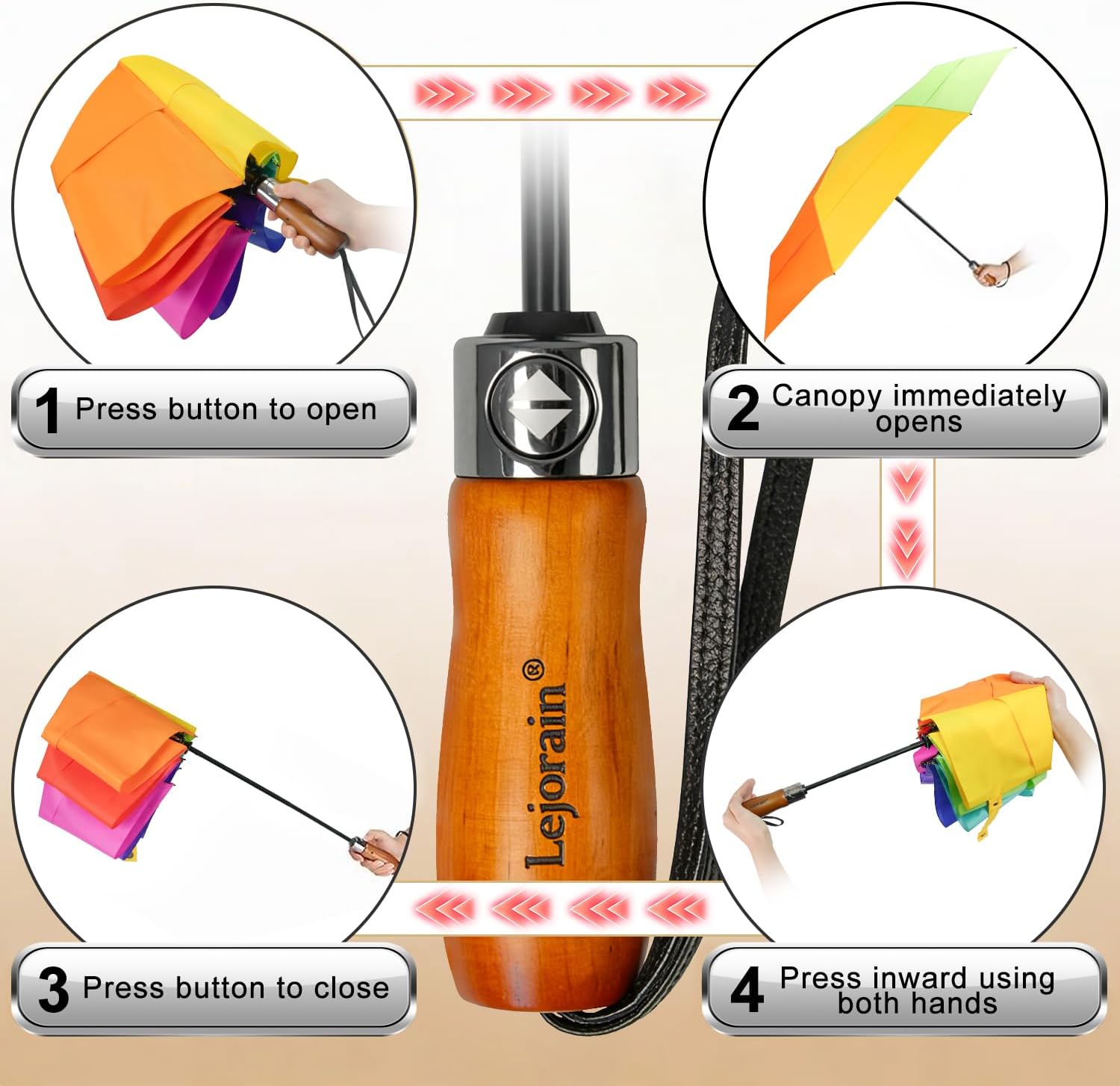 1 Press button to open

2 Canopy immediately opens

Lejorain®

3 Press button to close

4 Press inward using both hands