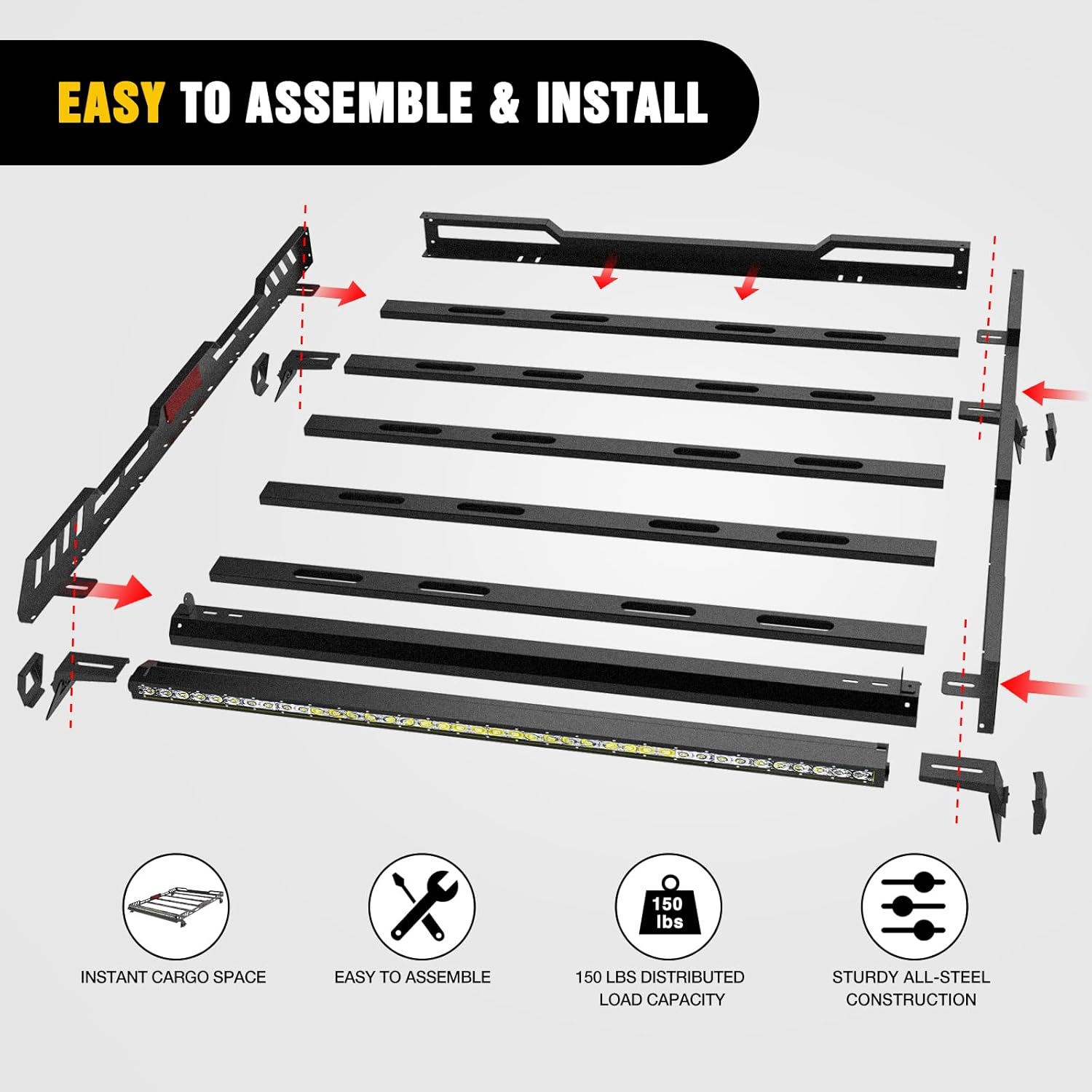 EASY TO ASSEMBLE & INSTALL

INSTANT CARGO SPACE

EASY TO ASSEMBLE

150 lbs

150 LBS DISTRIBUTED LOAD CAPACITY

STURDY ALL-STEEL CONSTRUCTION