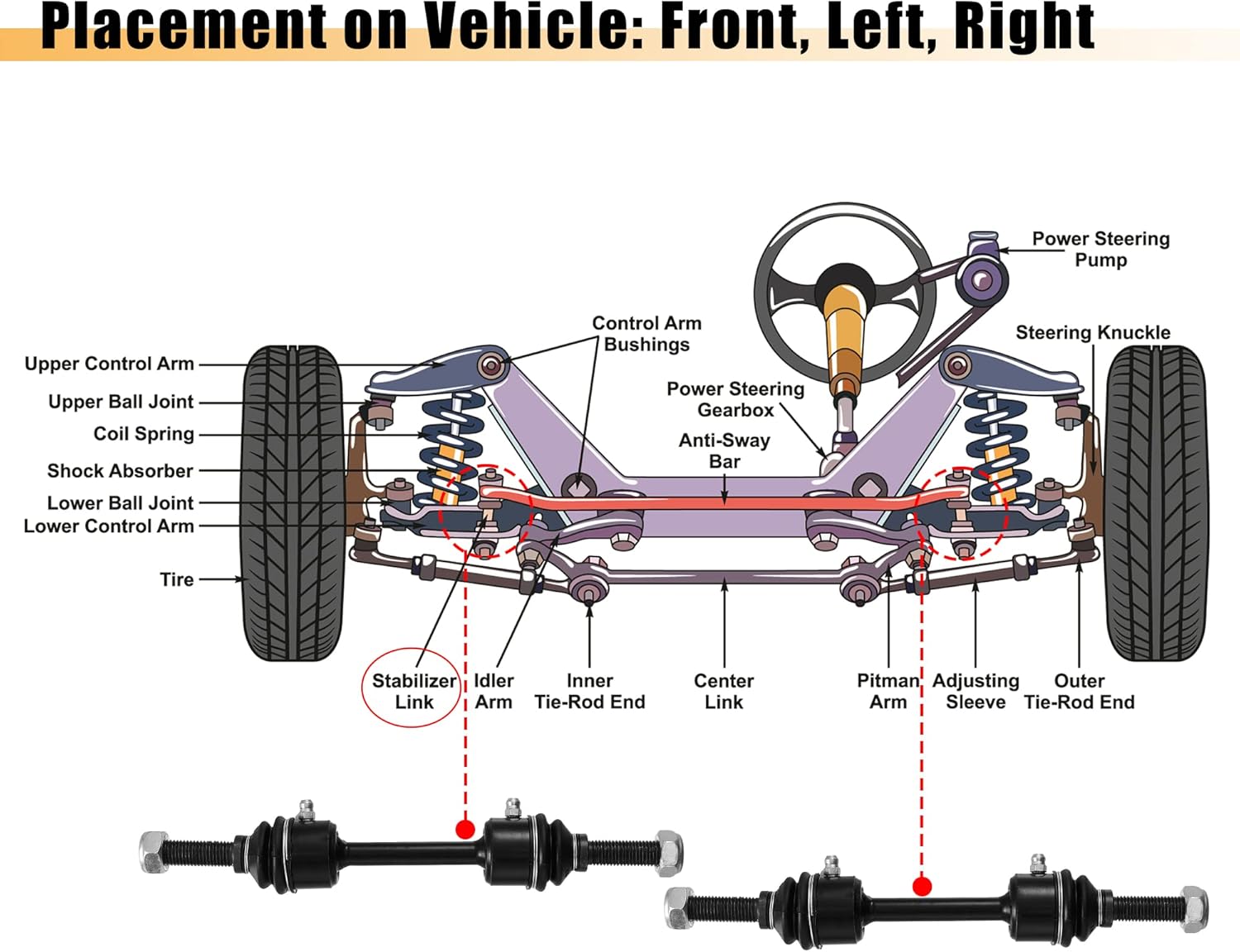 Placement on Vehicle: Front, Left, Right

Power Steering Pump

Control Arm Bushings

Steering Knuckle

Upper Control Arm

Upper Ball Joint

Coil Spring

Shock Absorber

Lower Ball Joint

Lower Control Arm

Tire

Power Steering Gearbox

Anti-Sway Bar

Stabilizer Link

Idler Arm

Inner Tie-Rod End

Center Link

Pitman Arm

Adjusting Sleeve

Outer Tie-Rod End