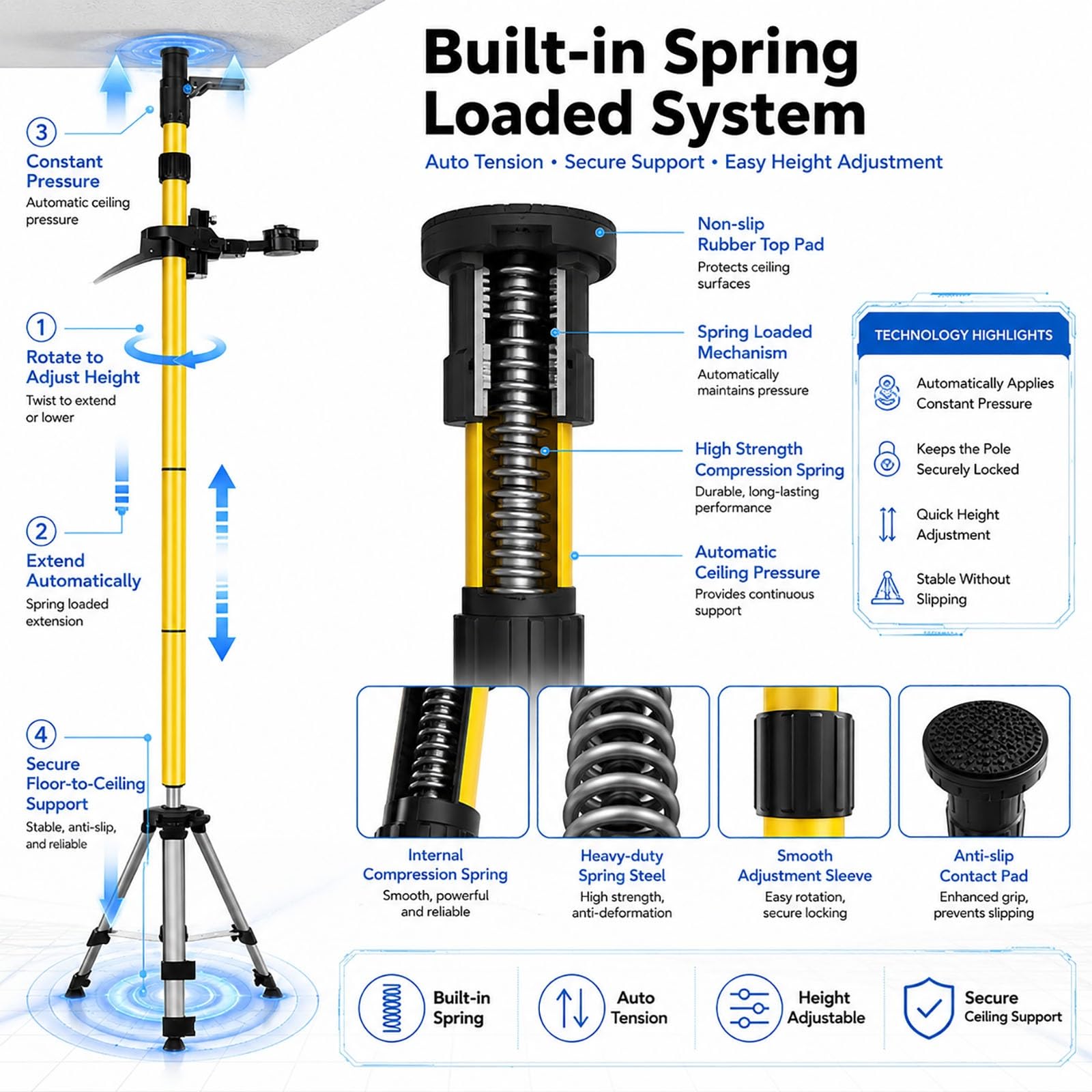 Built-in Spring Loaded System

Auto Tension • Secure Support • Easy Height Adjustment

3
Constant Pressure
Automatic ceiling pressure

1
Rotate to Adjust Height
Twist to extend or lower

2
Extend Automatically
Spring loaded extension

4
Secure Floor-to-Ceiling Support
Stable, anti-slip, and reliable

Non-slip Rubber Top Pad
Protects ceiling surfaces

Spring Loaded Mechanism
Automatically maintains pressure

High Strength Compression Spring
Durable, long-lasting performance

Automatic Ceiling Pressure
Provides continuous support

TECHNOLOGY HIGHLIGHTS

Automatically Applies Constant Pressure

Keeps the Pole Securely Locked

Quick Height Adjustment

Stable Without Slipping

Internal Compression Spring
Smooth, powerful and reliable

Heavy-duty Spring Steel
High strength, anti-deformation

Smooth Adjustment Sleeve
Easy rotation, secure locking

Anti-slip Contact Pad
Enhanced grip, prevents slipping

Built-in Spring

Auto Tension

Height Adjustable

Secure Ceiling Support