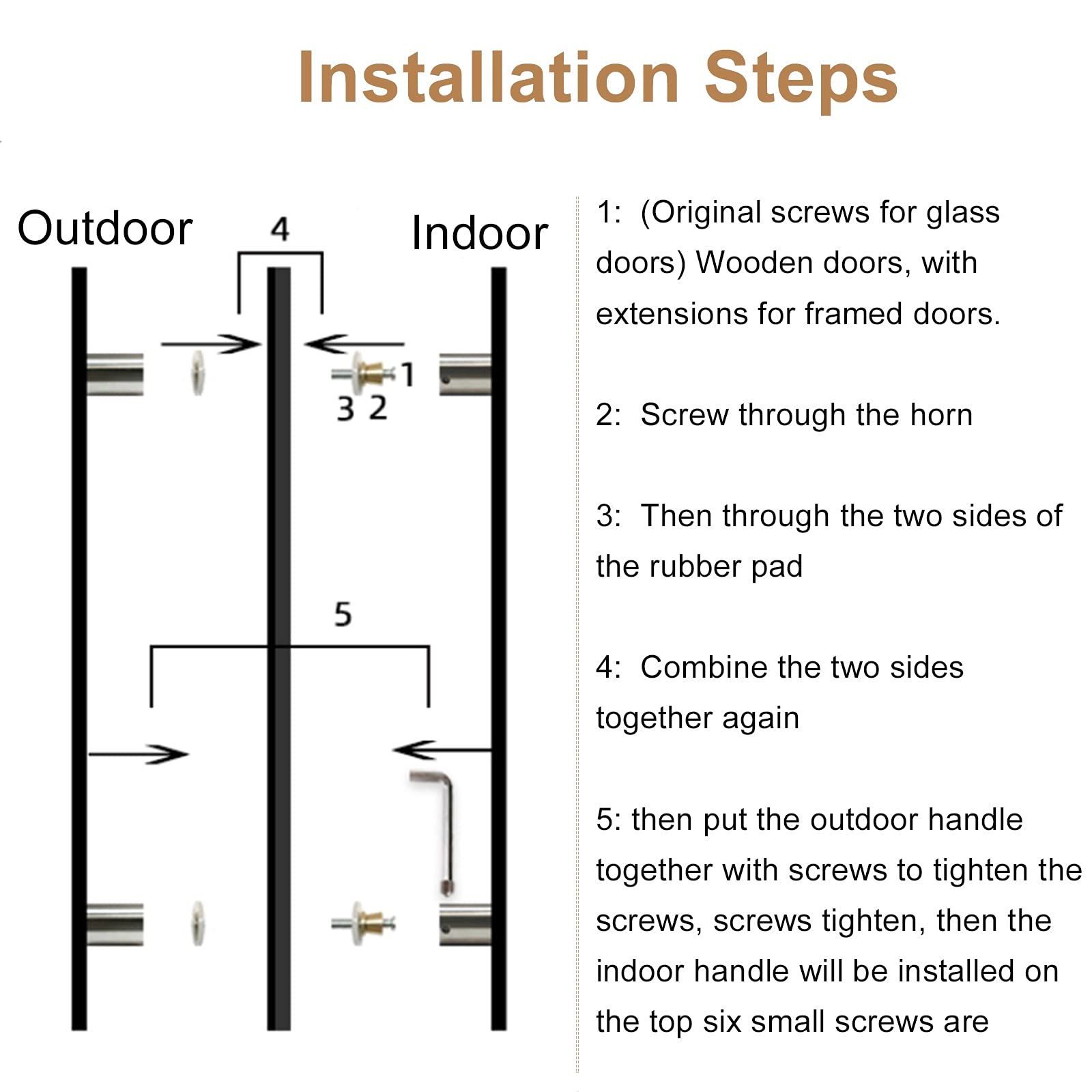 Installation Steps

Outdoor

4

Indoor

1

3 2

5

1: (Original screws for glass doors) Wooden doors, with extensions for framed doors.

2: Screw through the horn

3: Then through the two sides of the rubber pad

4: Combine the two sides together again

5: then put the outdoor handle together with screws to tighten the screws, screws tighten, then the indoor handle will be installed on the top six small screws are