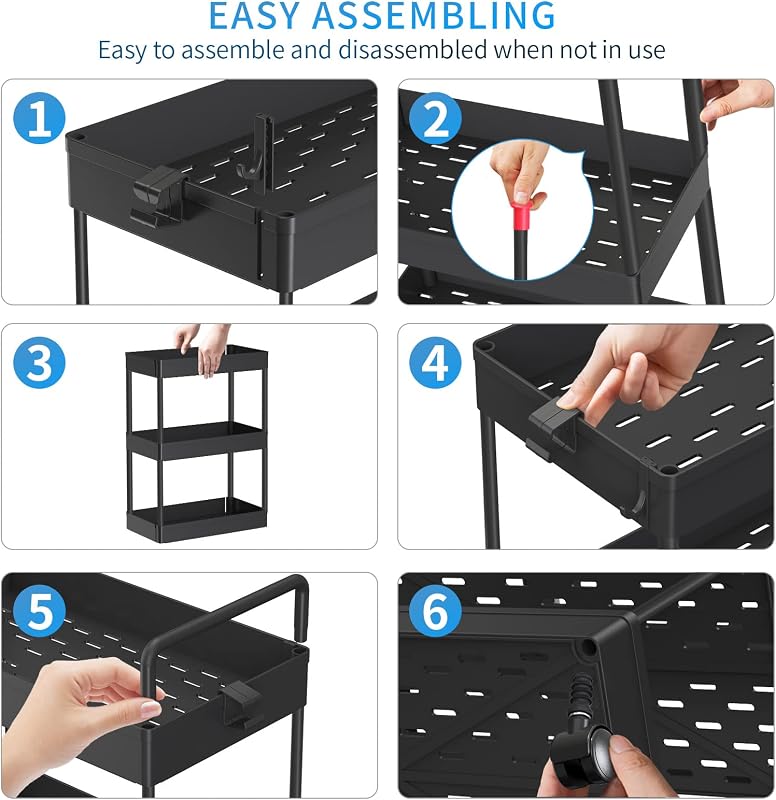 EASY ASSEMBLING
Easy to assemble and disassembled when not in use

1

2

3

4

5

6