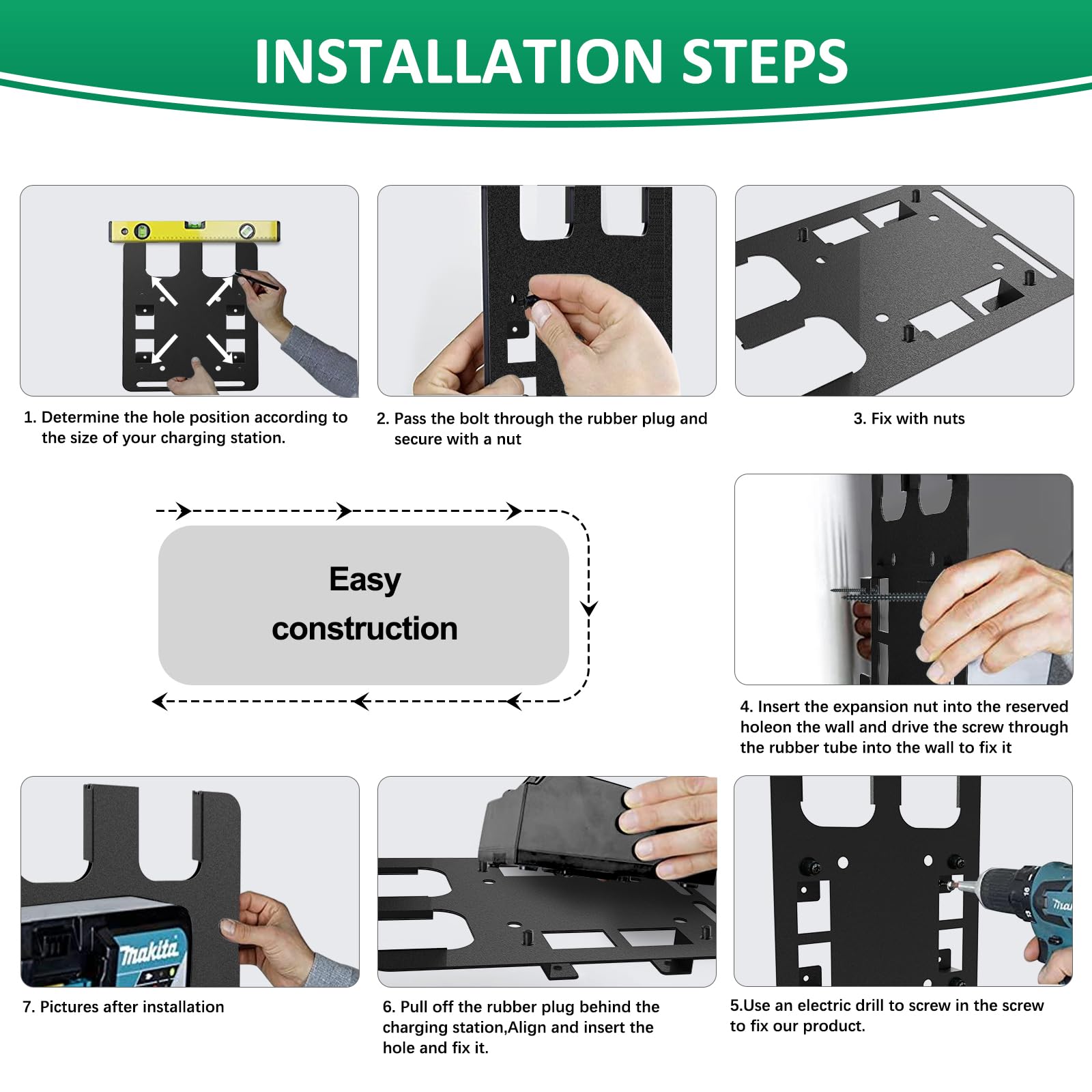 INSTALLATION STEPS

1. Determine the hole position according to the size of your charging station.

2. Pass the bolt through the rubber plug and secure with a nut

3. Fix with nuts

Easy construction

4. Insert the expansion nut into the reserved holeon the wall and drive the screw through the rubber tube into the wall to fix it

makita

7. Pictures after installation

6. Pull off the rubber plug behind the charging station,Align and insert the hole and fix it.

5.Use an electric drill to screw in the screw to fix our product.