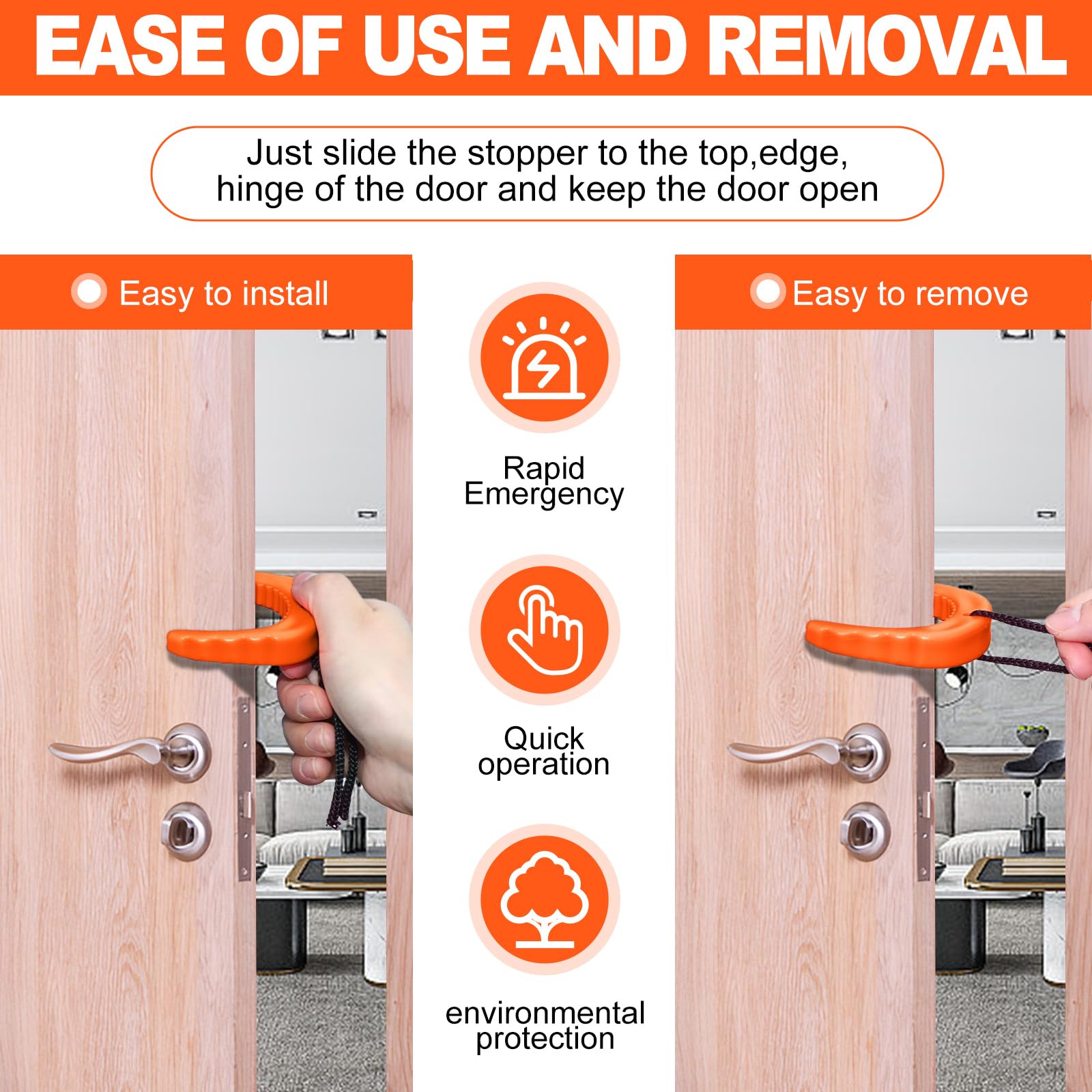 EASE OF USE AND REMOVAL

Just slide the stopper to the top,edge, hinge of the door and keep the door open

Easy to install

Rapid Emergency

Quick operation

environmental protection

Easy to remove