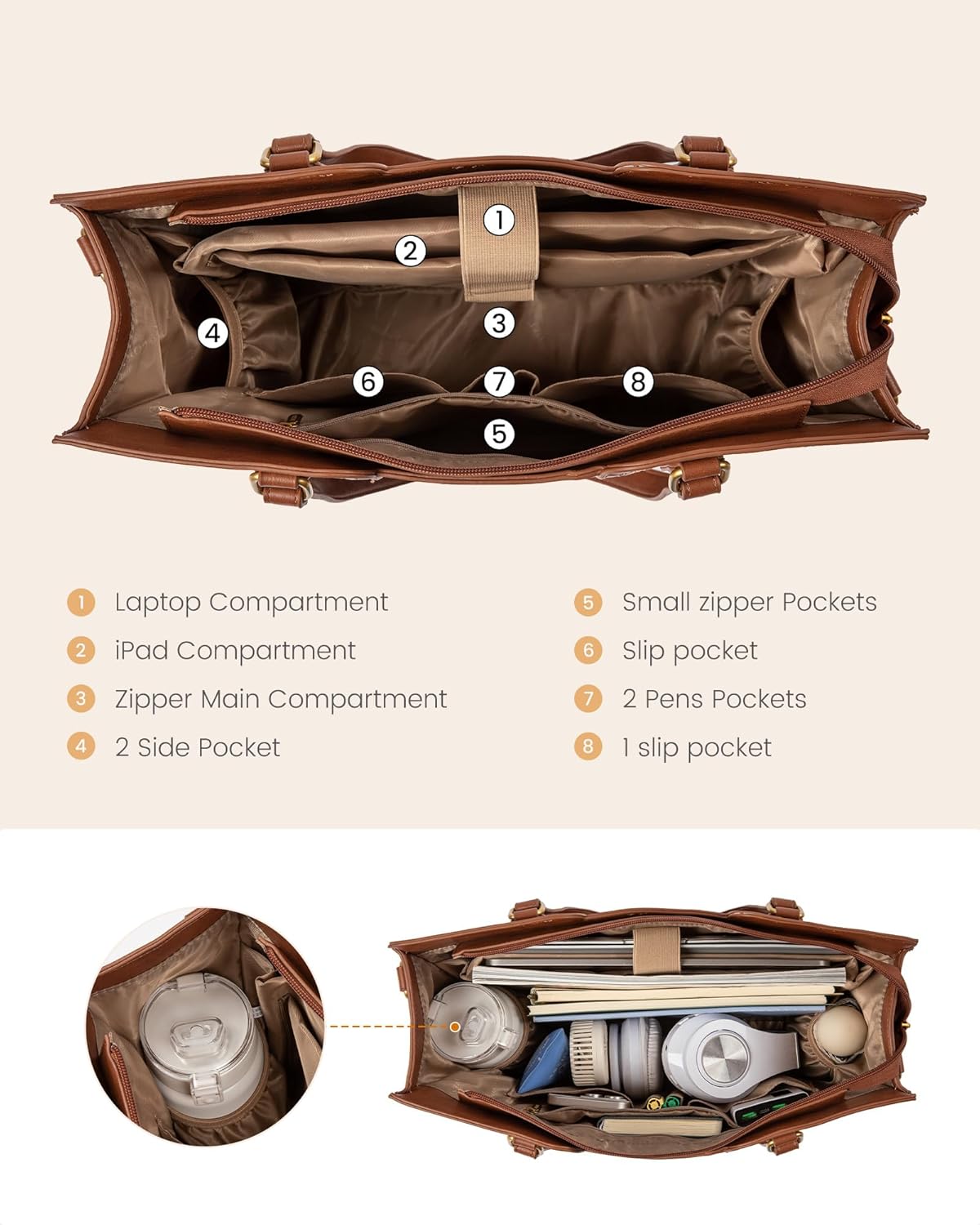 1
2
3
4
6
7
8
5

1 Laptop Compartment
2 iPad Compartment
3 Zipper Main Compartment
4 2 Side Pocket

5 Small zipper Pockets
6 Slip pocket
7 2 Pens Pockets
8 1 slip pocket