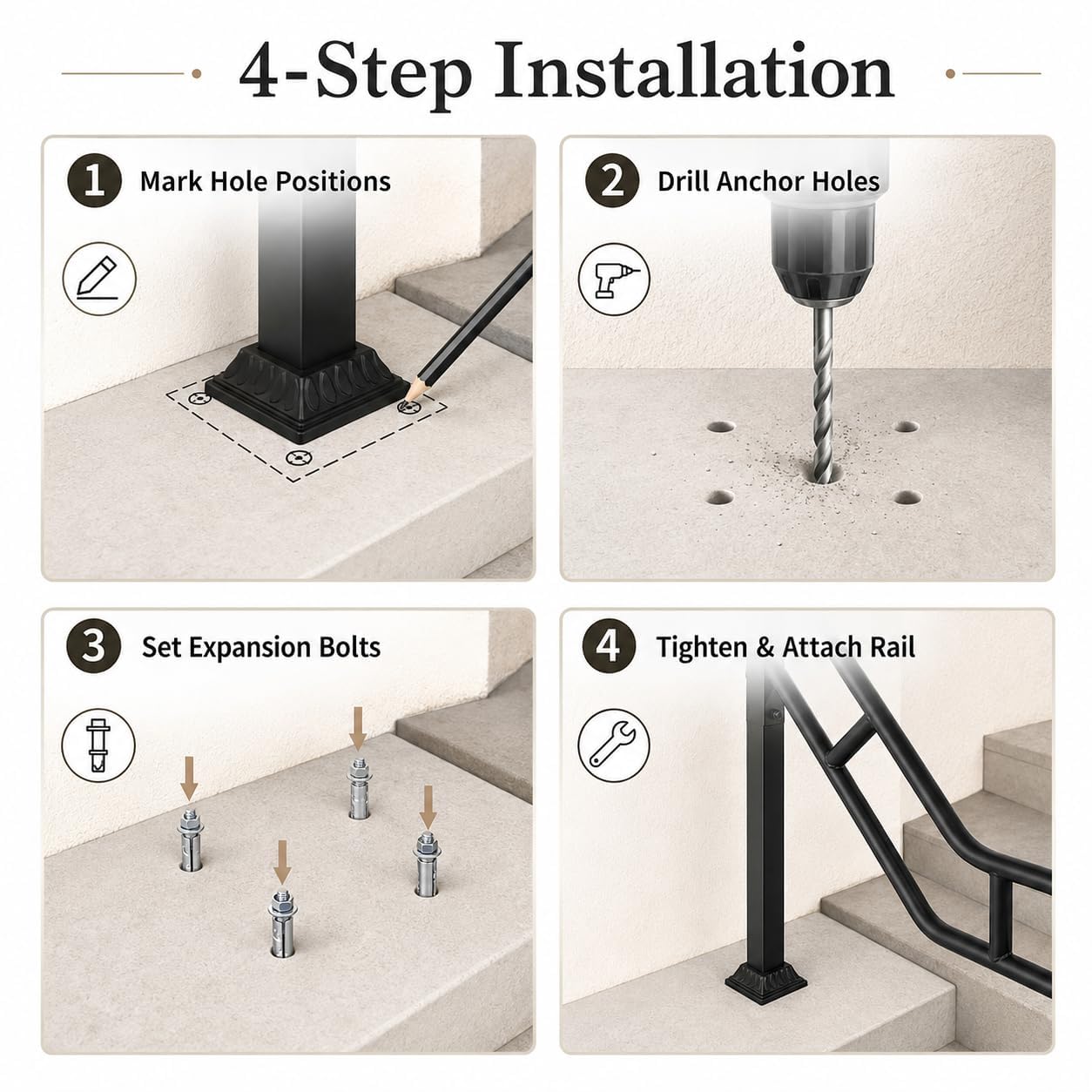 4-Step Installation

1 Mark Hole Positions

2 Drill Anchor Holes

3 Set Expansion Bolts

4 Tighten & Attach Rail