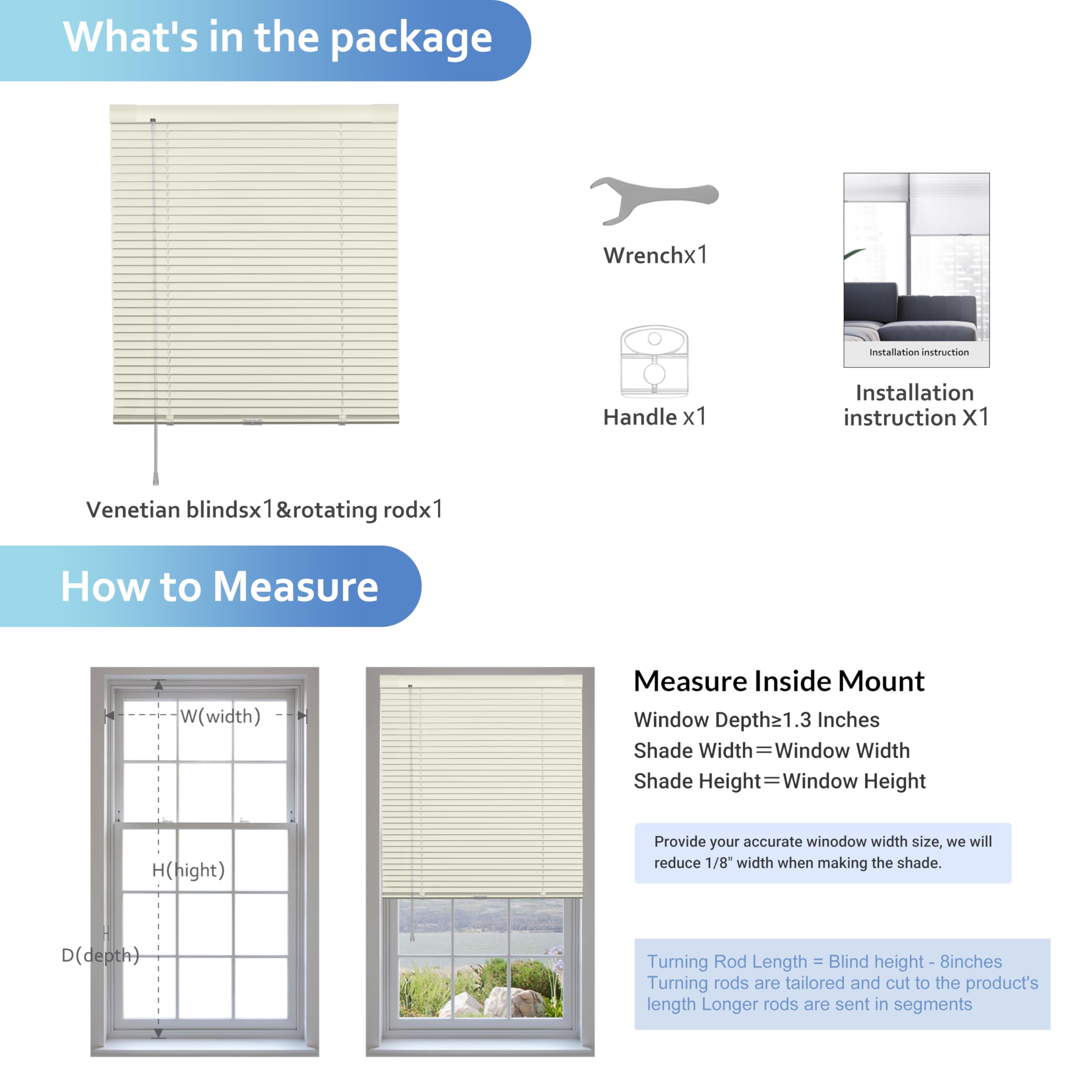 What's in the package

Venetian blindsx1&rotating rodx1

Wrenchx1

Handle x1

Installation instruction

Installation instruction X1

How to Measure

W(width)

H(hight)

D(depth)

Measure Inside Mount

Window Depth≥1.3 Inches

Shade Width=Window Width

Shade Height=Window Height

Provide your accurate winodow width size, we will reduce 1/8" width when making the shade.

Turning Rod Length = Blind height - 8inches
Turning rods are tailored and cut to the product's length Longer rods are sent in segments