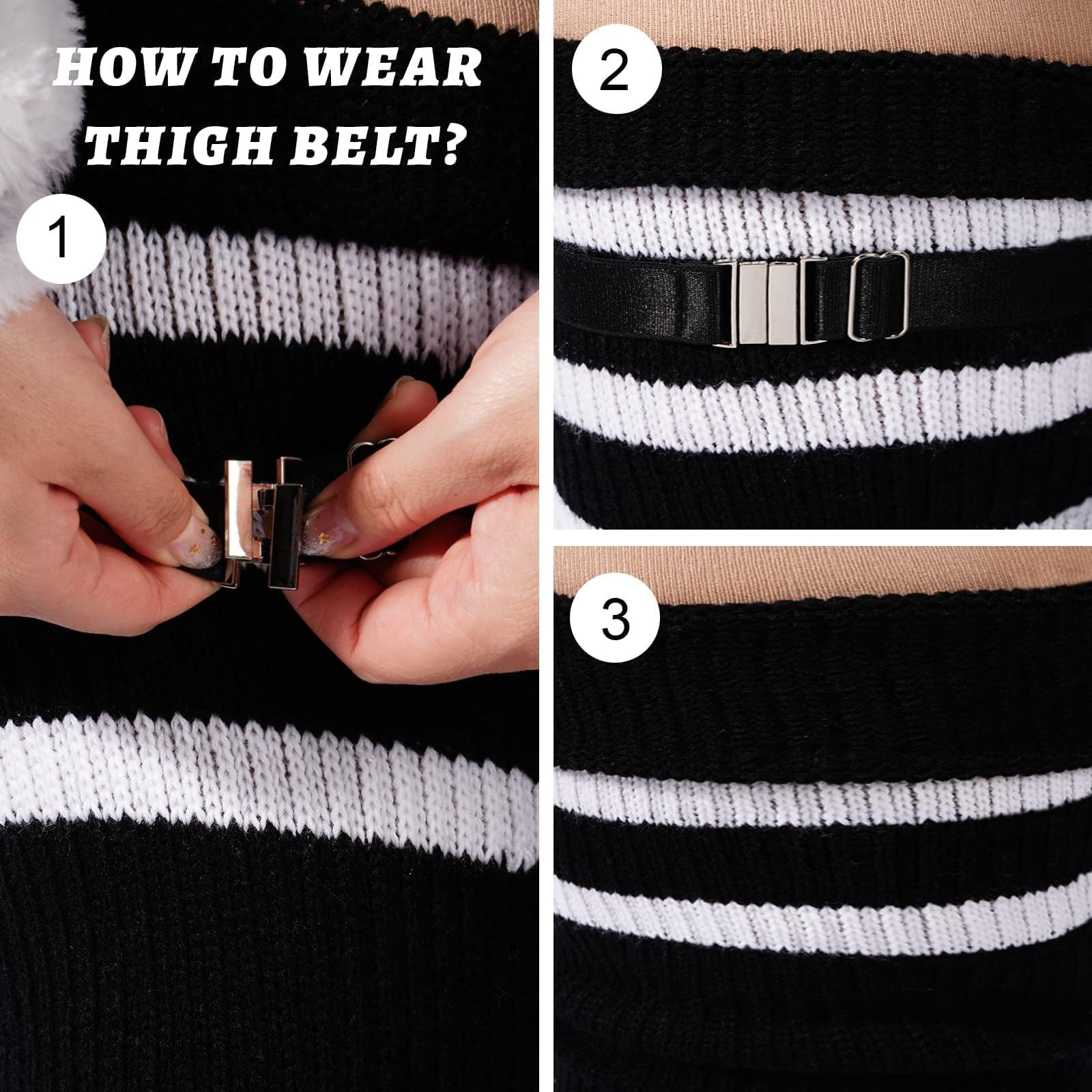 HOW TO WEAR THIGH BELT?

1

2

3