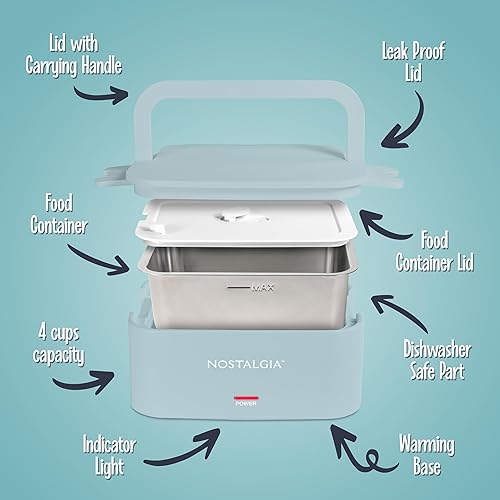 Lid with Carrying Handle

Leak Proof Lid

Food Container

Food Container Lid

MAX

4 cups capacity

Dishwasher Safe Part

NOSTALGIA™

POWER

Indicator Light

Warming Base