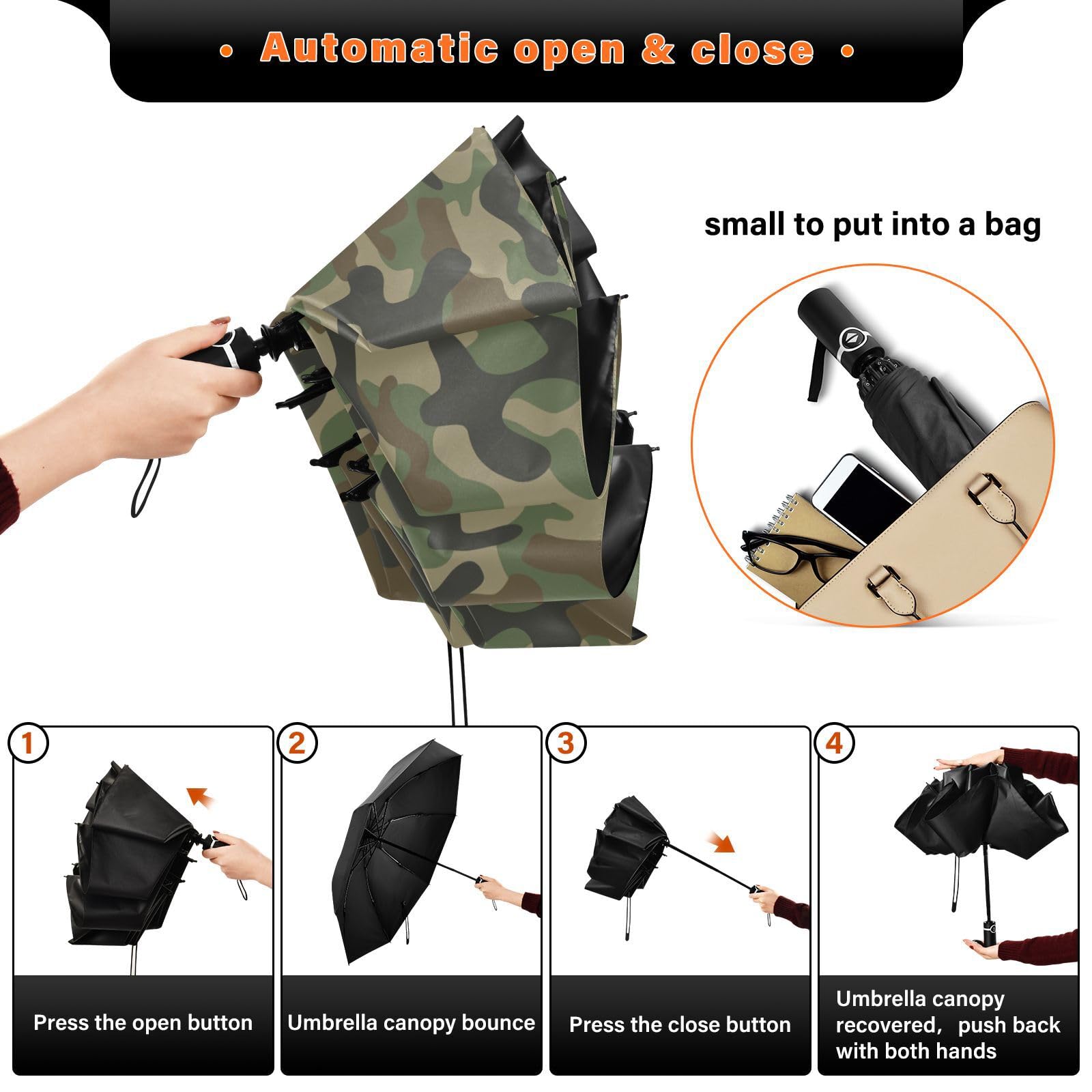 • Automatic open & close •

small to put into a bag

1
Press the open button

2
Umbrella canopy bounce

3
Press the close button

4
Umbrella canopy recovered， push back with both hands