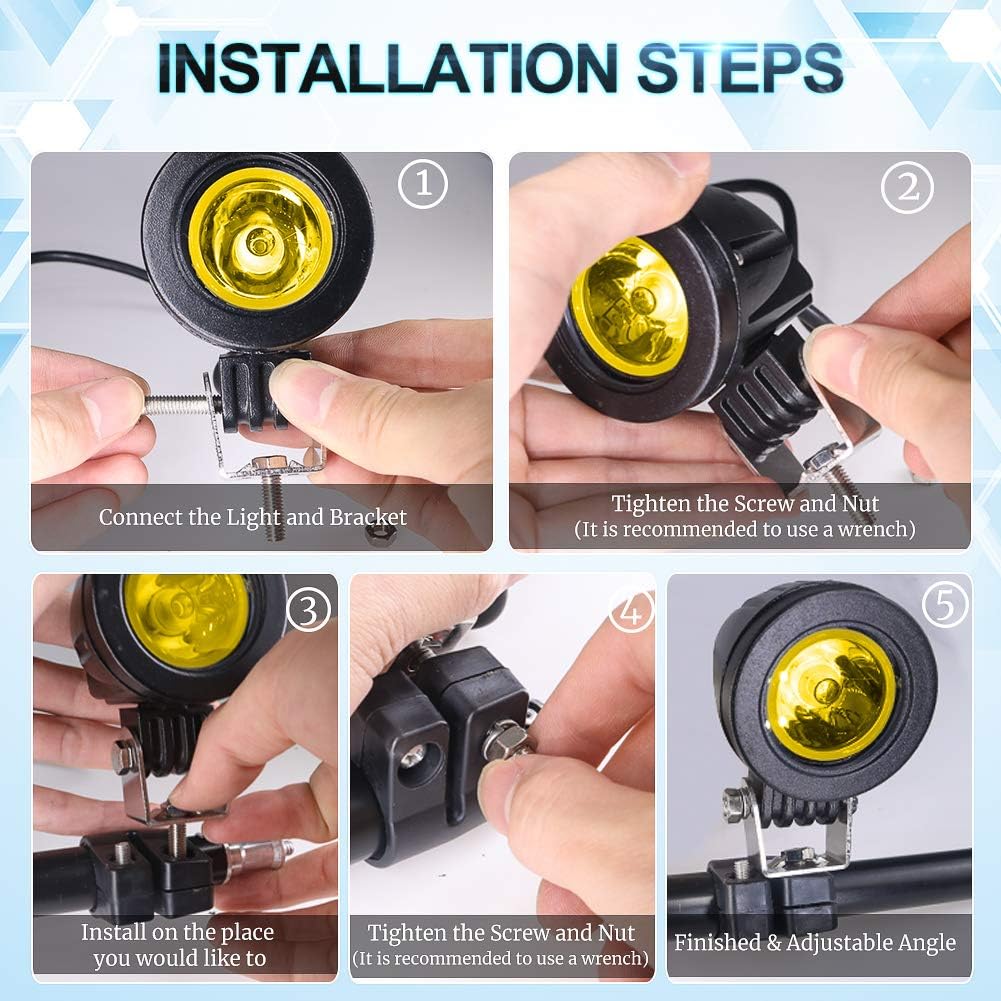 INSTALLATION STEPS

①

Connect the Light and Bracket

②

Tighten the Screw and Nut
(It is recommended to use a wrench)

③

Install on the place you would like to

④

Tighten the Screw and Nut
(It is recommended to use a wrench)

⑤

Finished & Adjustable Angle