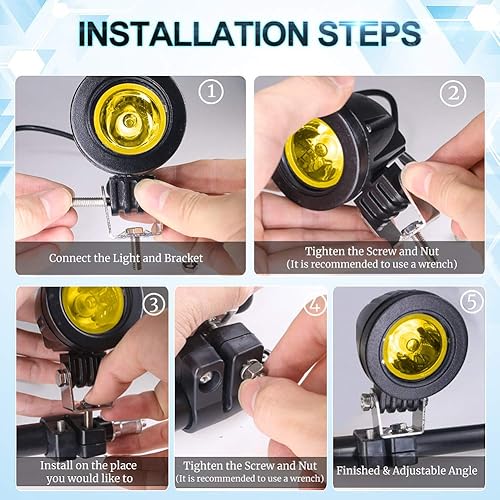 INSTALLATION STEPS

①
Connect the Light and Bracket

②
Tighten the Screw and Nut
(It is recommended to use a wrench)

③
Install on the place you would like to

④
Tighten the Screw and Nut
(It is recommended to use a wrench)

⑤
Finished & Adjustable Angle