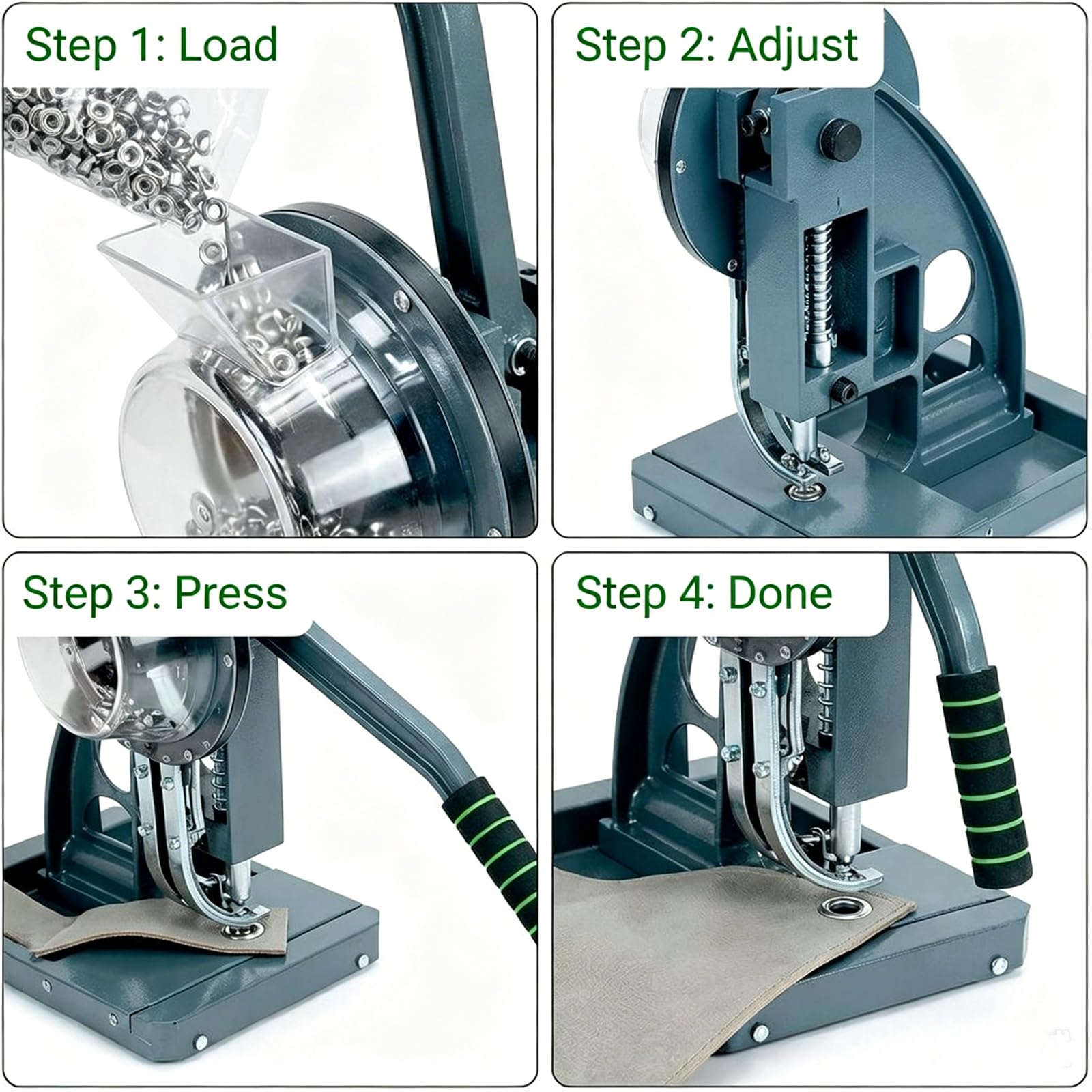 Step 1: Load

Step 2: Adjust

Step 3: Press

Step 4: Done