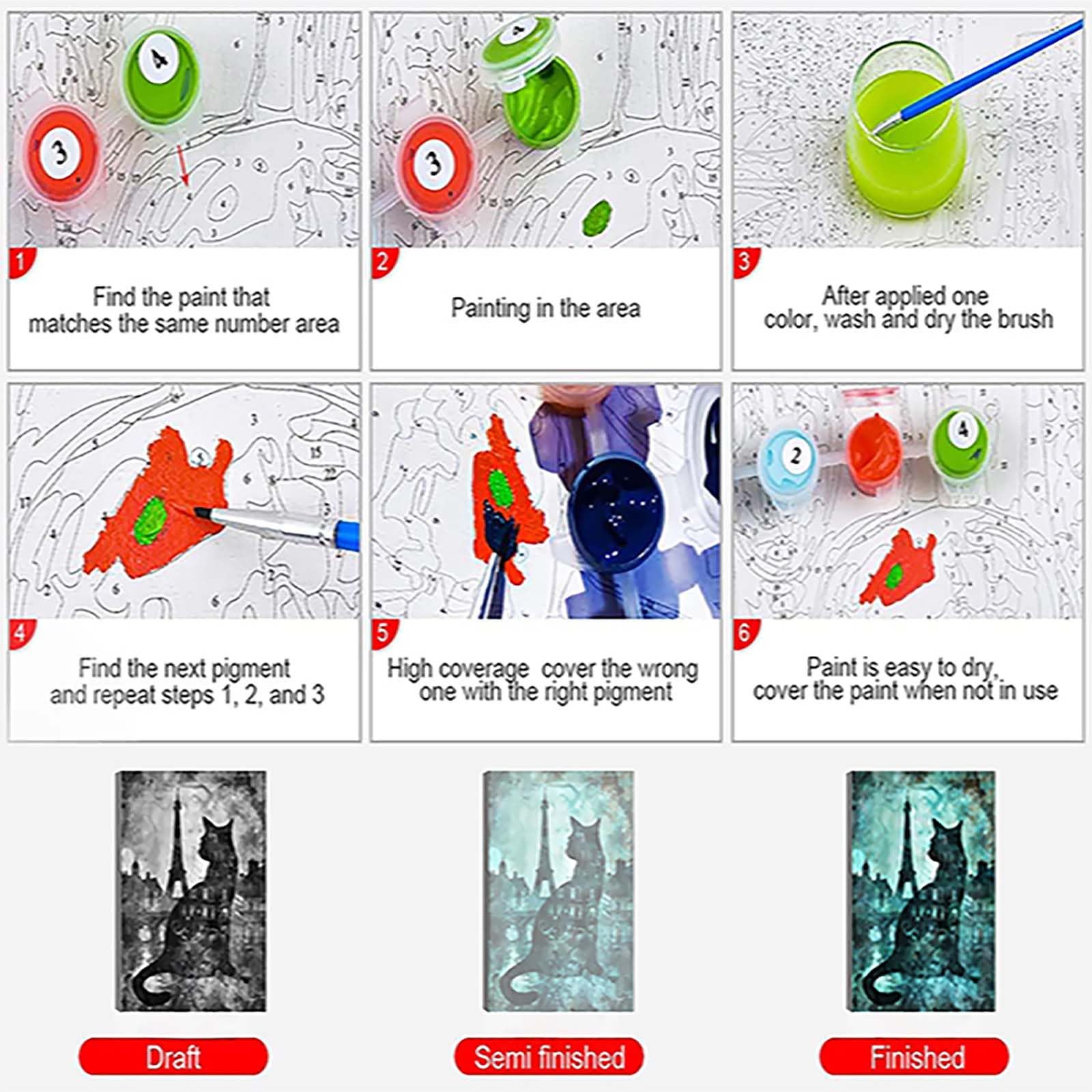 4

3

1
Find the paint that matches the same number area

3

2
Painting in the area

3
After applied one color, wash and dry the brush

4
Find the next pigment and repeat steps 1, 2, and 3

5
High coverage cover the wrong one with the right pigment

2

4

6
Paint is easy to dry, cover the paint when not in use

Draft

Semi finished

Finished