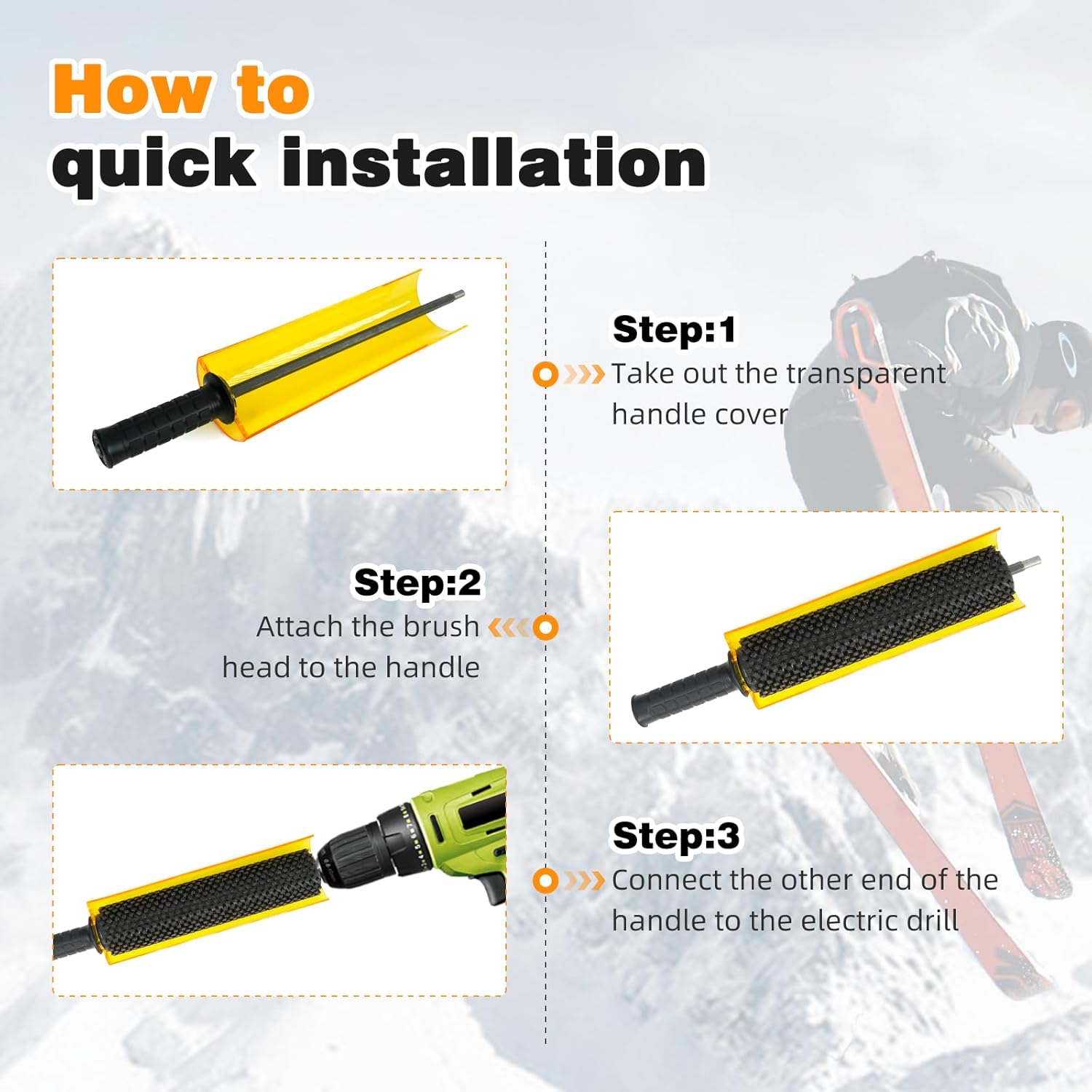 How to
quick installation

Step:1
Take out the transparent handle cover

Step:2
Attach the brush head to the handle

Step:3
Connect the other end of the handle to the electric drill