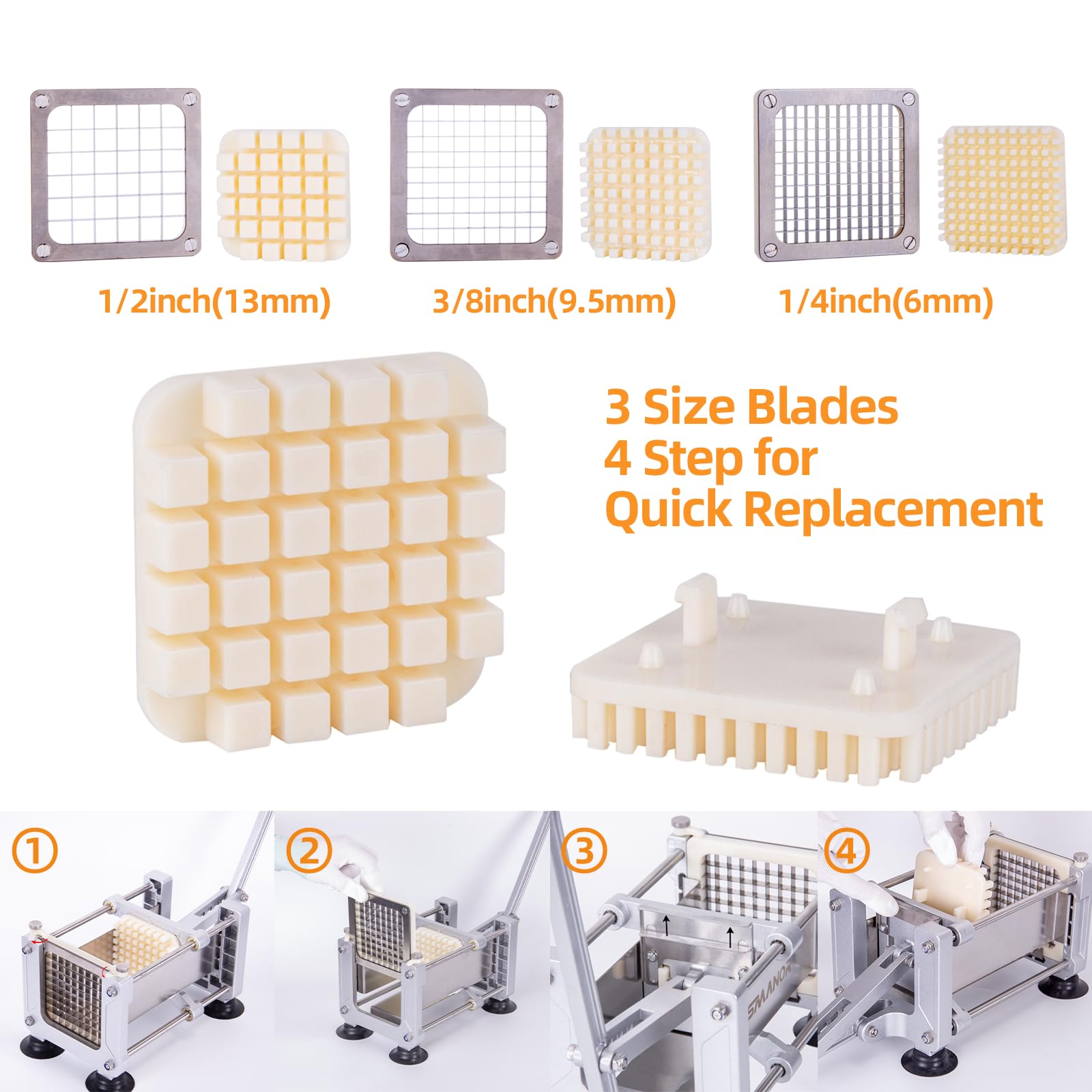 1/2inch(13mm)

3/8inch(9.5mm)

1/4inch(6mm)

3 Size Blades
4 Step for
Quick Replacement

①

②

③

④

SMANOR