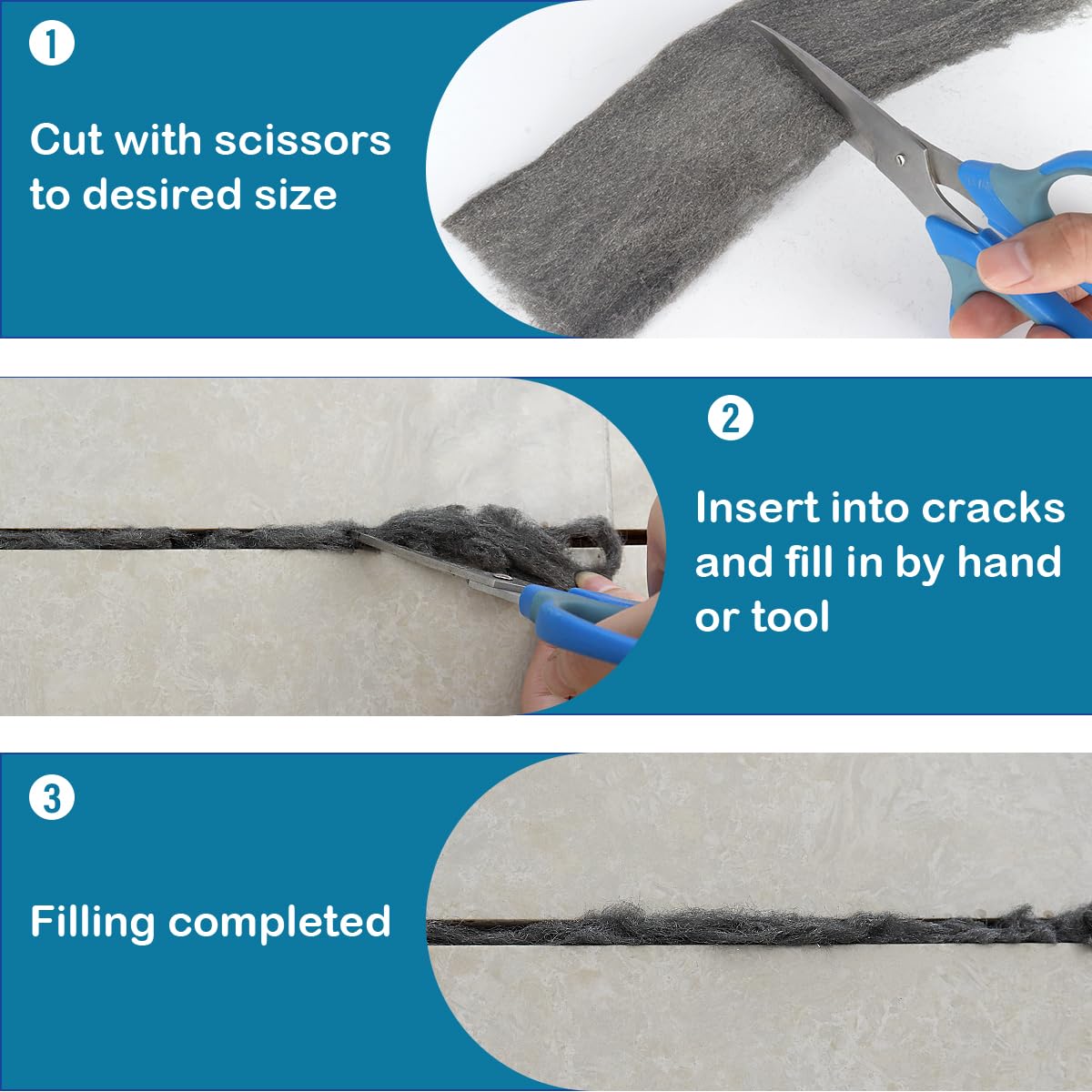 1

Cut with scissors to desired size

2

Insert into cracks and fill in by hand or tool

3

Filling completed