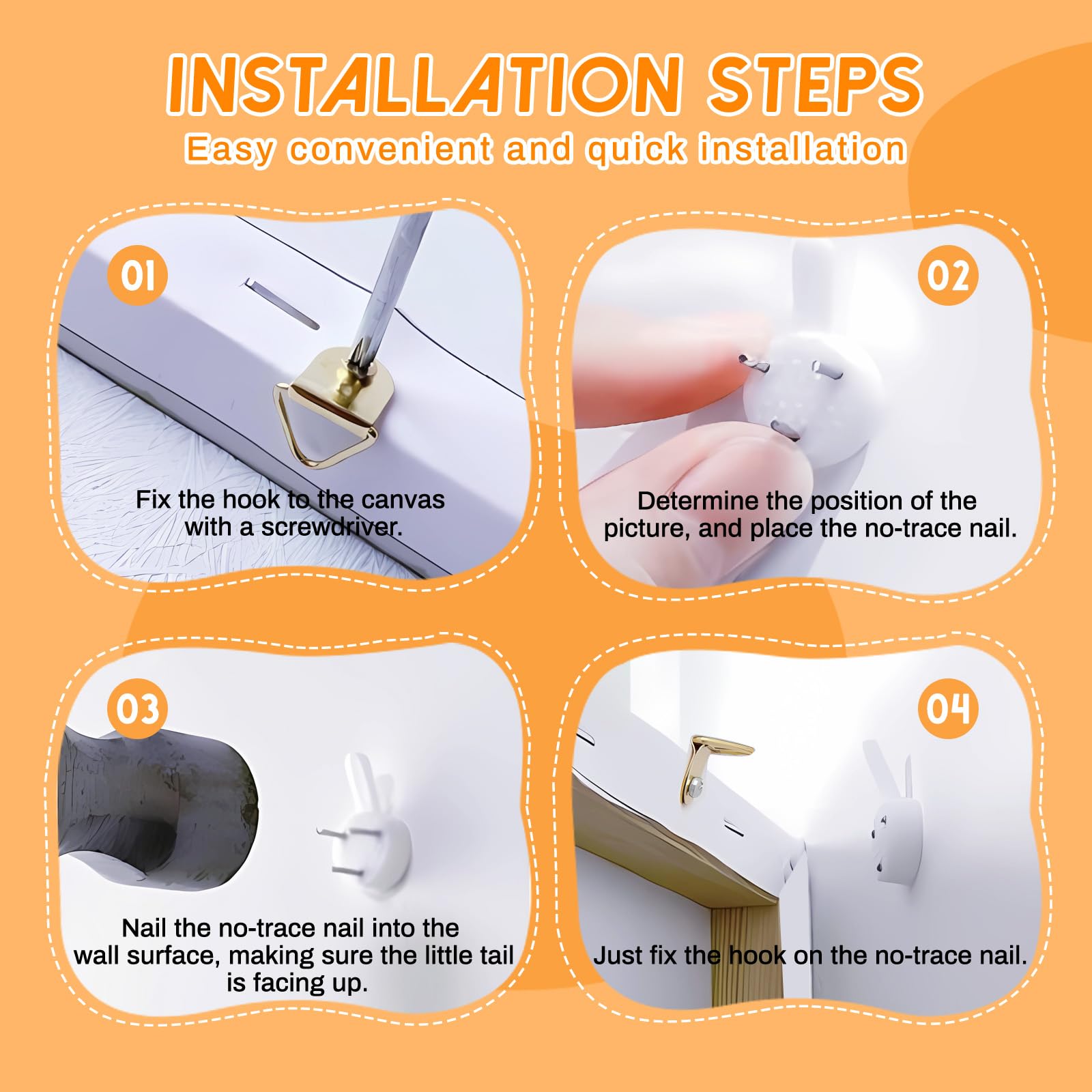 INSTALLATION STEPS

Easy convenient and quick installation

01

Fix the hook to the canvas with a screwdriver.

02

Determine the position of the picture, and place the no-trace nail.

03

Nail the no-trace nail into the wall surface, making sure the little tail is facing up.

04

Just fix the hook on the no-trace nail.