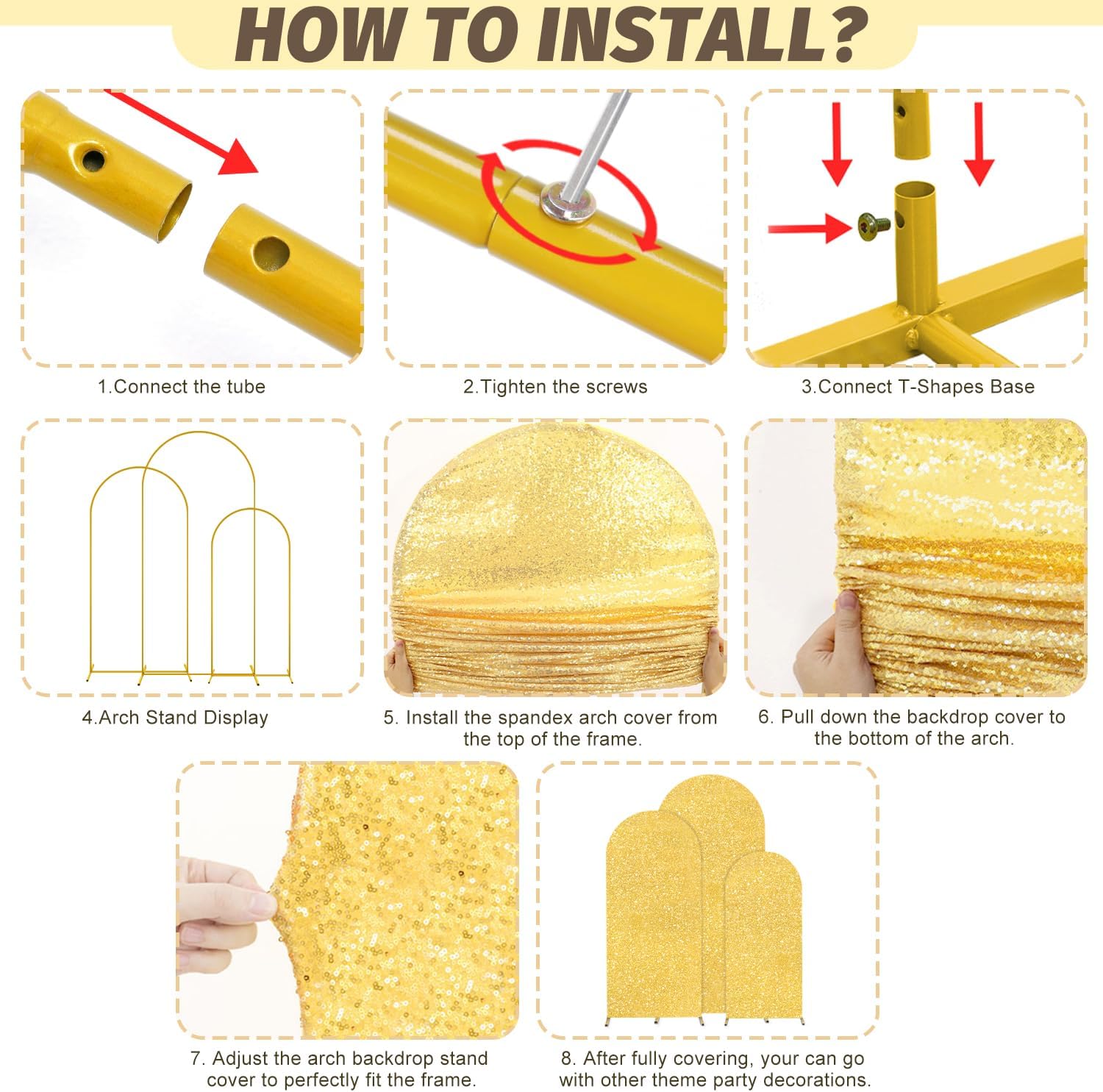 HOW TO INSTALL?

1.Connect the tube

2.Tighten the screws

3.Connect T-Shapes Base

4.Arch Stand Display

5. Install the spandex arch cover from the top of the frame.

6. Pull down the backdrop cover to the bottom of the arch.

7. Adjust the arch backdrop stand cover to perfectly fit the frame.

8. After fully covering, your can go with other theme party decorations.