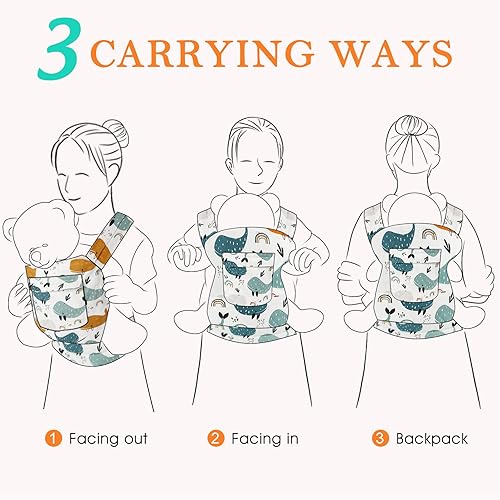 3 CARRYING WAYS

1 Facing out

2 Facing in

3 Backpack