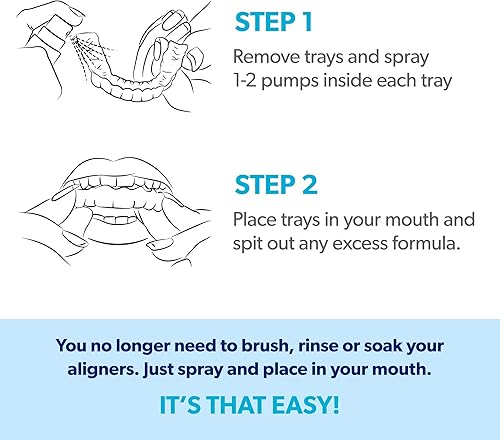 STEP 1

Remove trays and spray 1-2 pumps inside each tray

STEP 2

Place trays in your mouth and spit out any excess formula.

You no longer need to brush, rinse or soak your aligners. Just spray and place in your mouth.

IT'S THAT EASY!