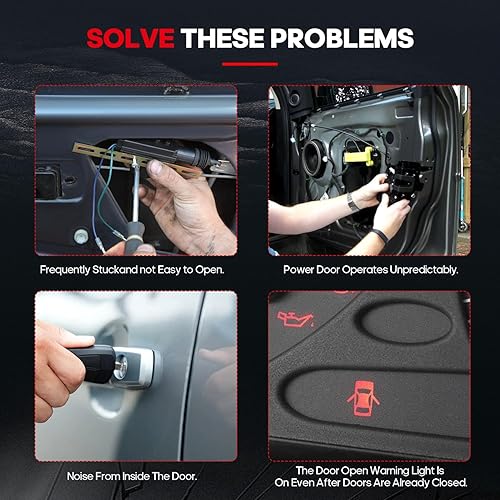 SOLVE THESE PROBLEMS

Frequently Stuckand not Easy to Open.

Power Door Operates Unpredictably.

Noise From Inside The Door.

The Door Open Warning Light Is On Even After Doors Are Already Closed.