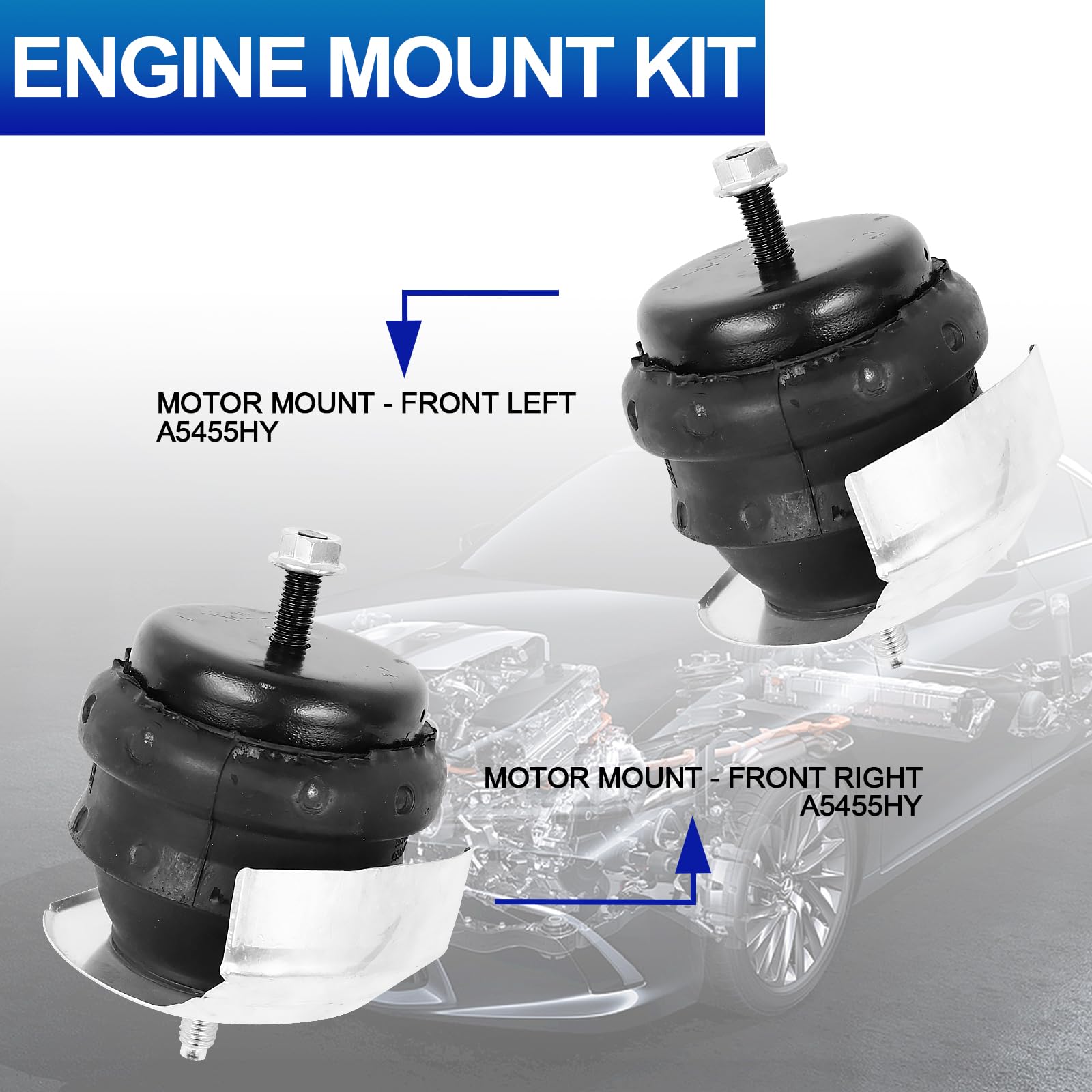 ENGINE MOUNT KIT

MOTOR MOUNT - FRONT LEFT
A5455HY

MOTOR MOUNT - FRONT RIGHT
A5455HY