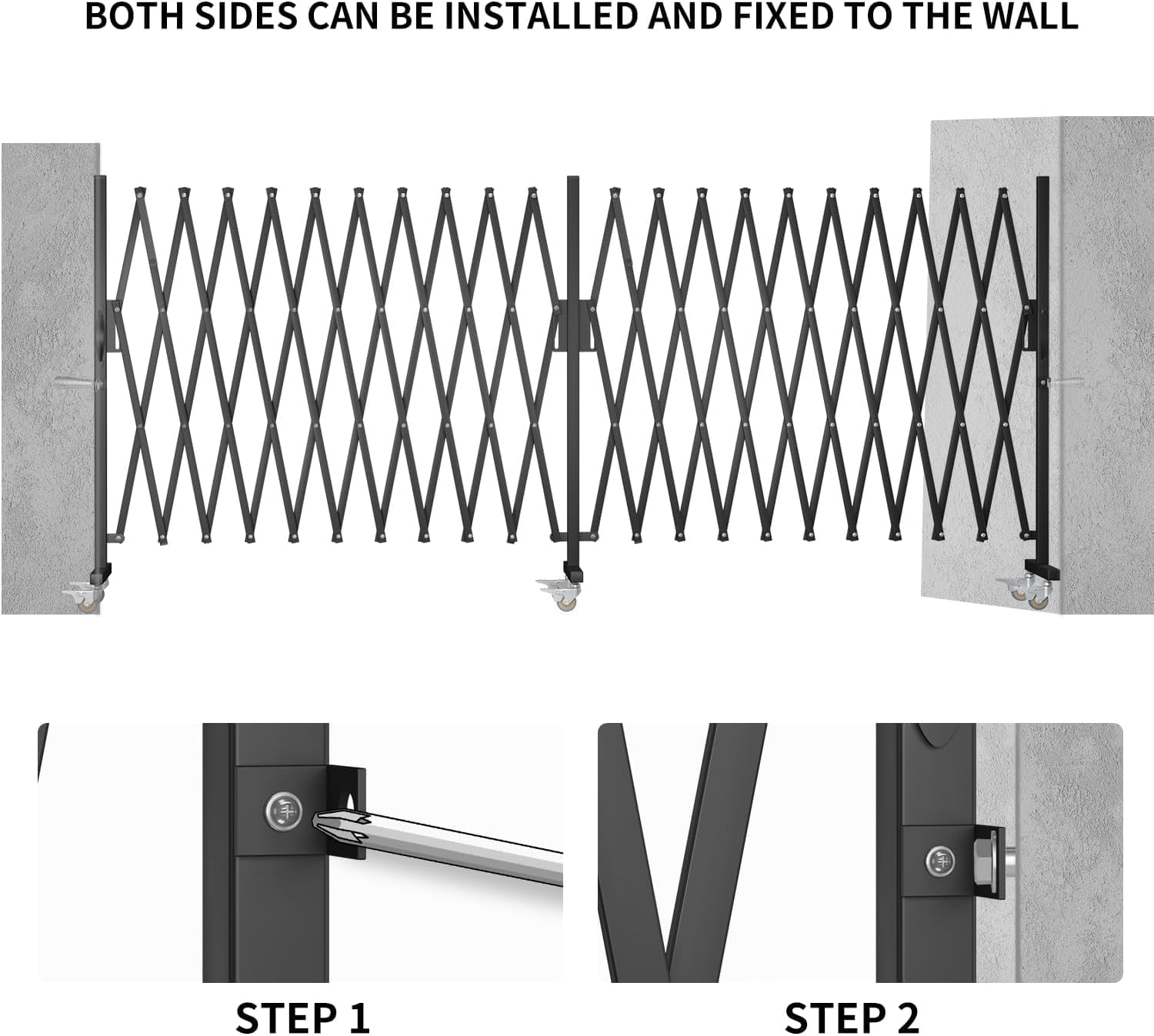 BOTH SIDES CAN BE INSTALLED AND FIXED TO THE WALL

STEP 1

STEP 2