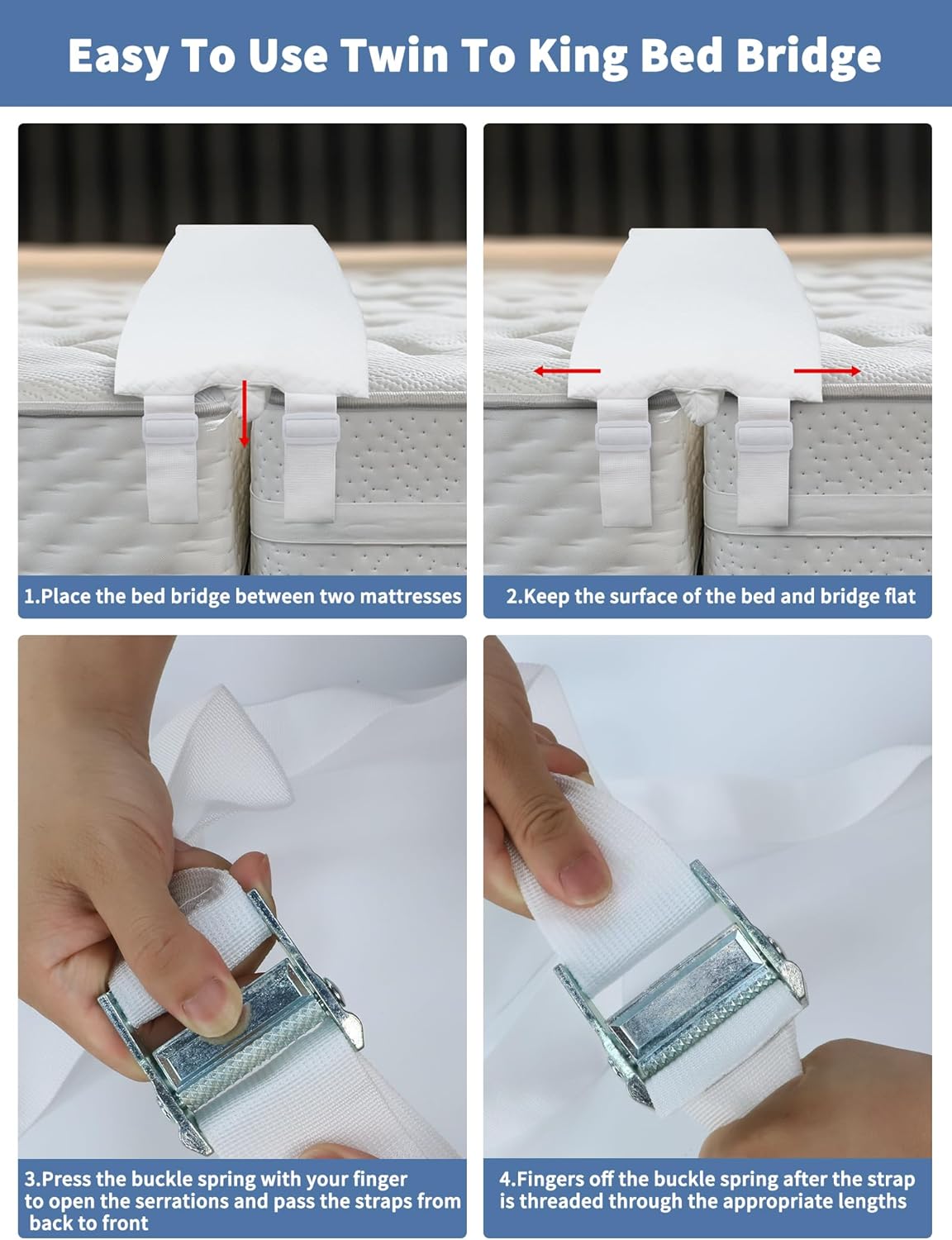 Easy To Use Twin To King Bed Bridge

1.Place the bed bridge between two mattresses

2.Keep the surface of the bed and bridge flat

3.Press the buckle spring with your finger to open the serrations and pass the straps from back to front

4.Fingers off the buckle spring after the strap is threaded through the appropriate lengths