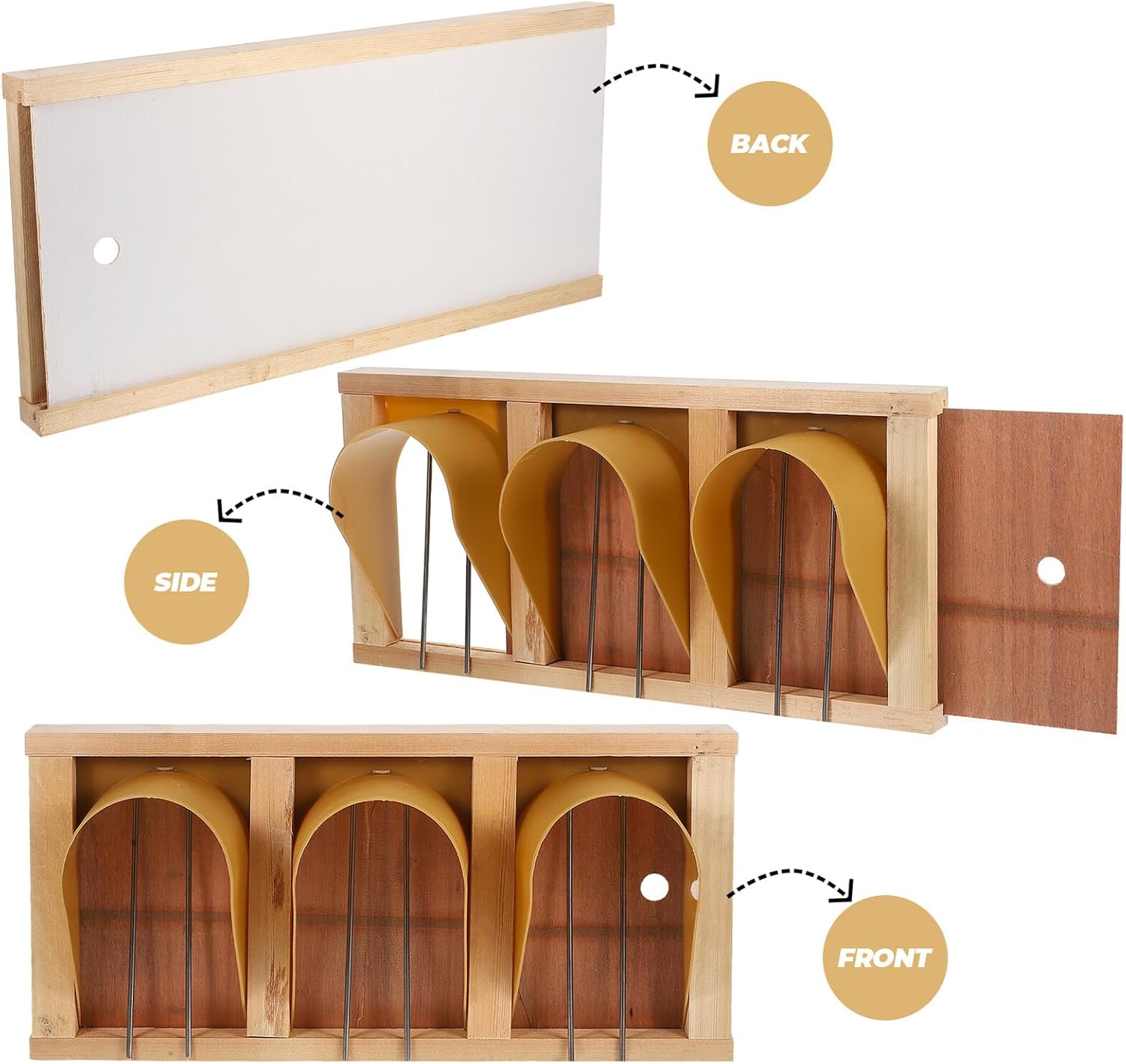 BACK

SIDE

FRONT