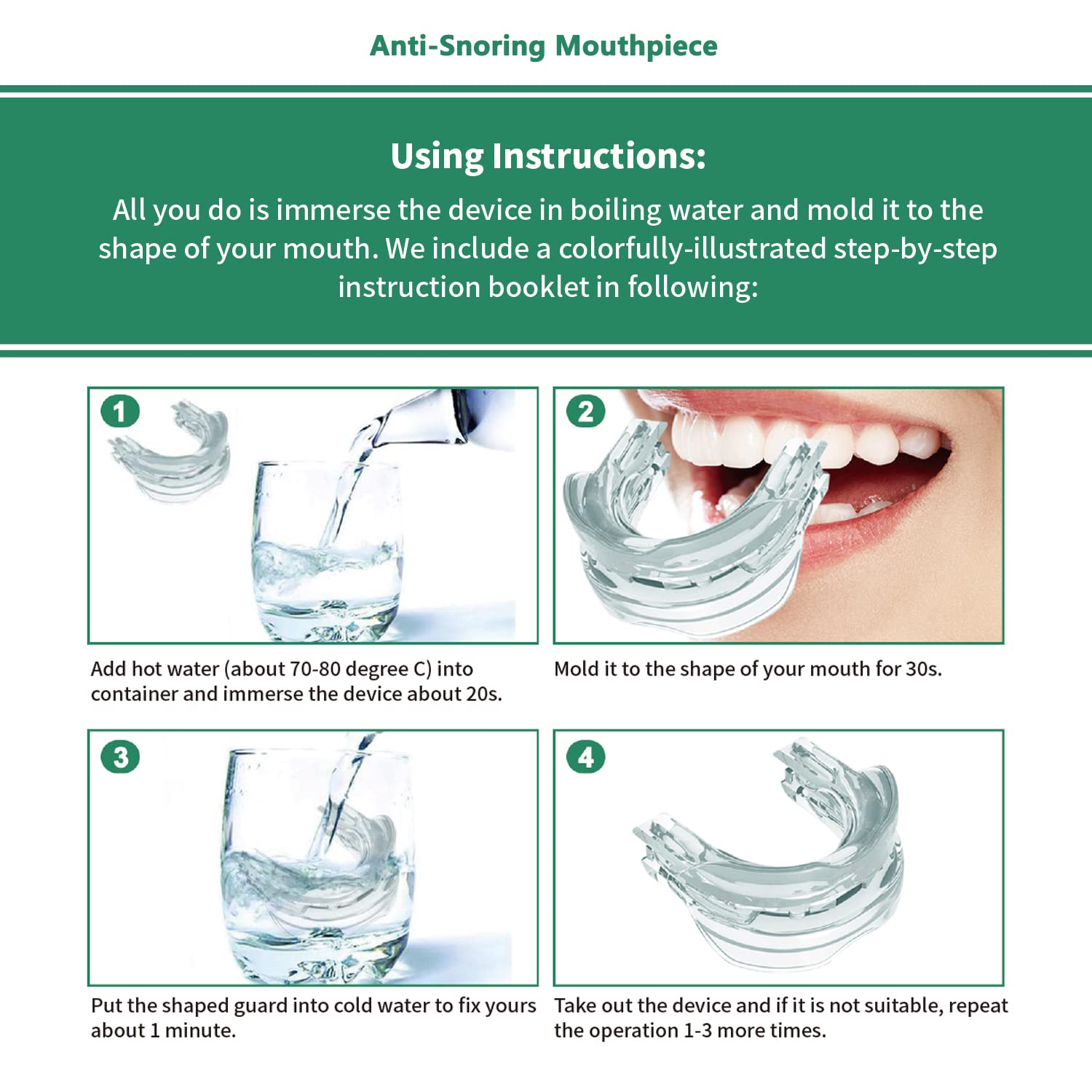 Anti-Snoring Mouthpiece

Using Instructions:

All you do is immerse the device in boiling water and mold it to the shape of your mouth. We include a colorfully-illustrated step-by-step instruction booklet in following:

1

Add hot water (about 70-80 degree C) into container and immerse the device about 20s.

2

Mold it to the shape of your mouth for 30s.

3

Put the shaped guard into cold water to fix yours about 1 minute.

4

Take out the device and if it is not suitable, repeat the operation 1-3 more times.