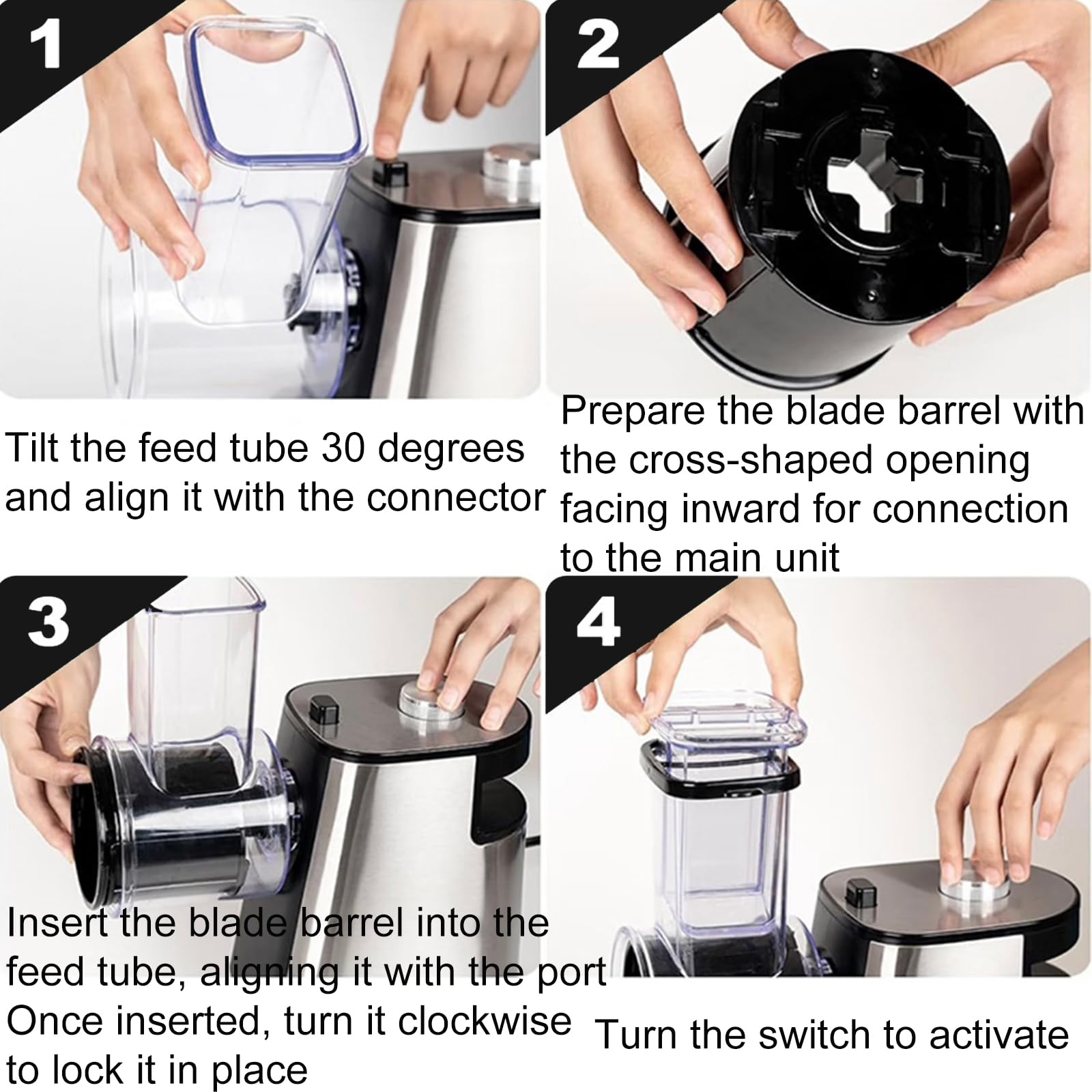 1

Tilt the feed tube 30 degrees and align it with the connector

2

Prepare the blade barrel with the cross-shaped opening facing inward for connection to the main unit

3

Insert the blade barrel into the feed tube, aligning it with the port Once inserted, turn it clockwise to lock it in place

4

Turn the switch to activate