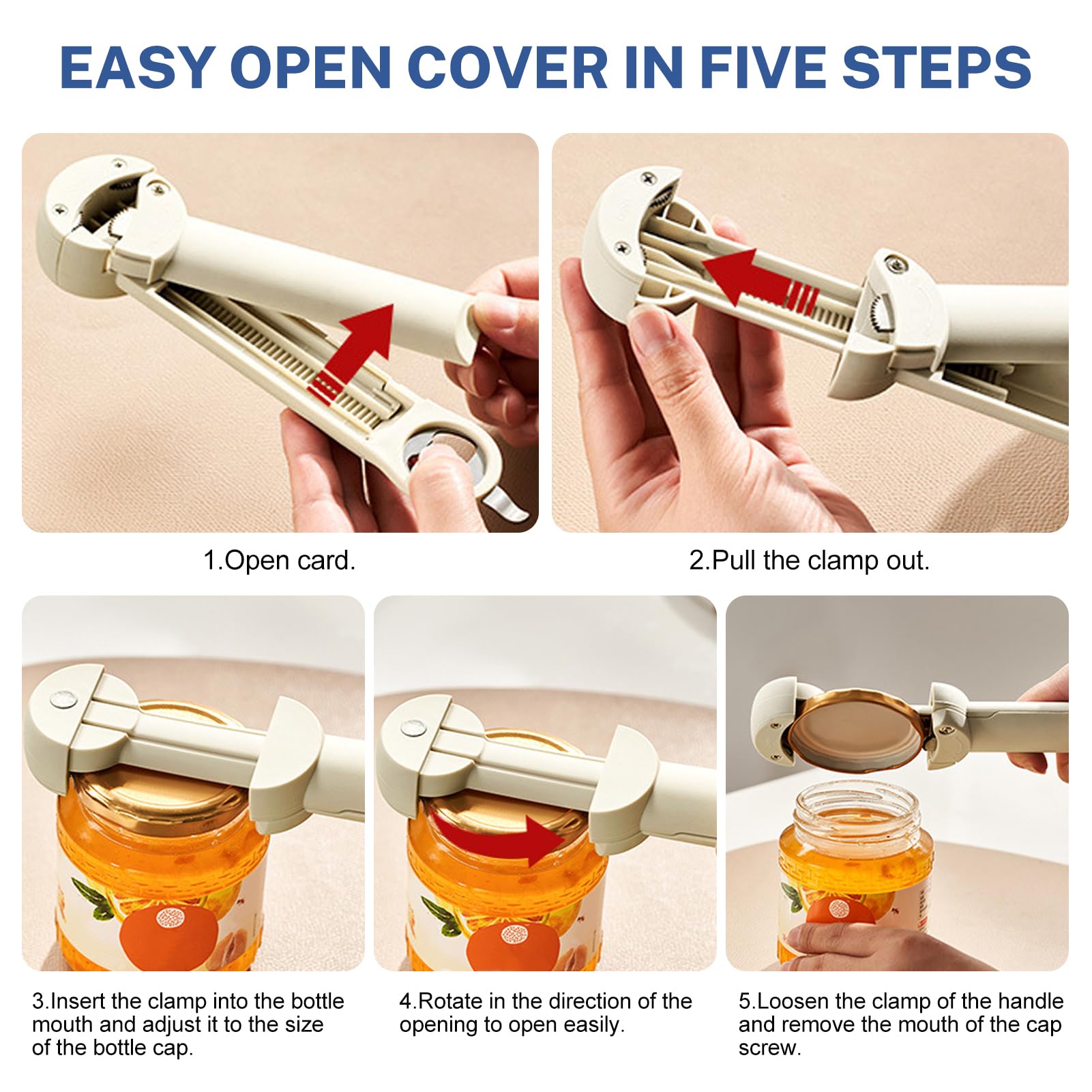 EASY OPEN COVER IN FIVE STEPS

1.Open card.

2.Pull the clamp out.

3.Insert the clamp into the bottle mouth and adjust it to the size of the bottle cap.

4.Rotate in the direction of the opening to open easily.

5.Loosen the clamp of the handle and remove the mouth of the cap screw.