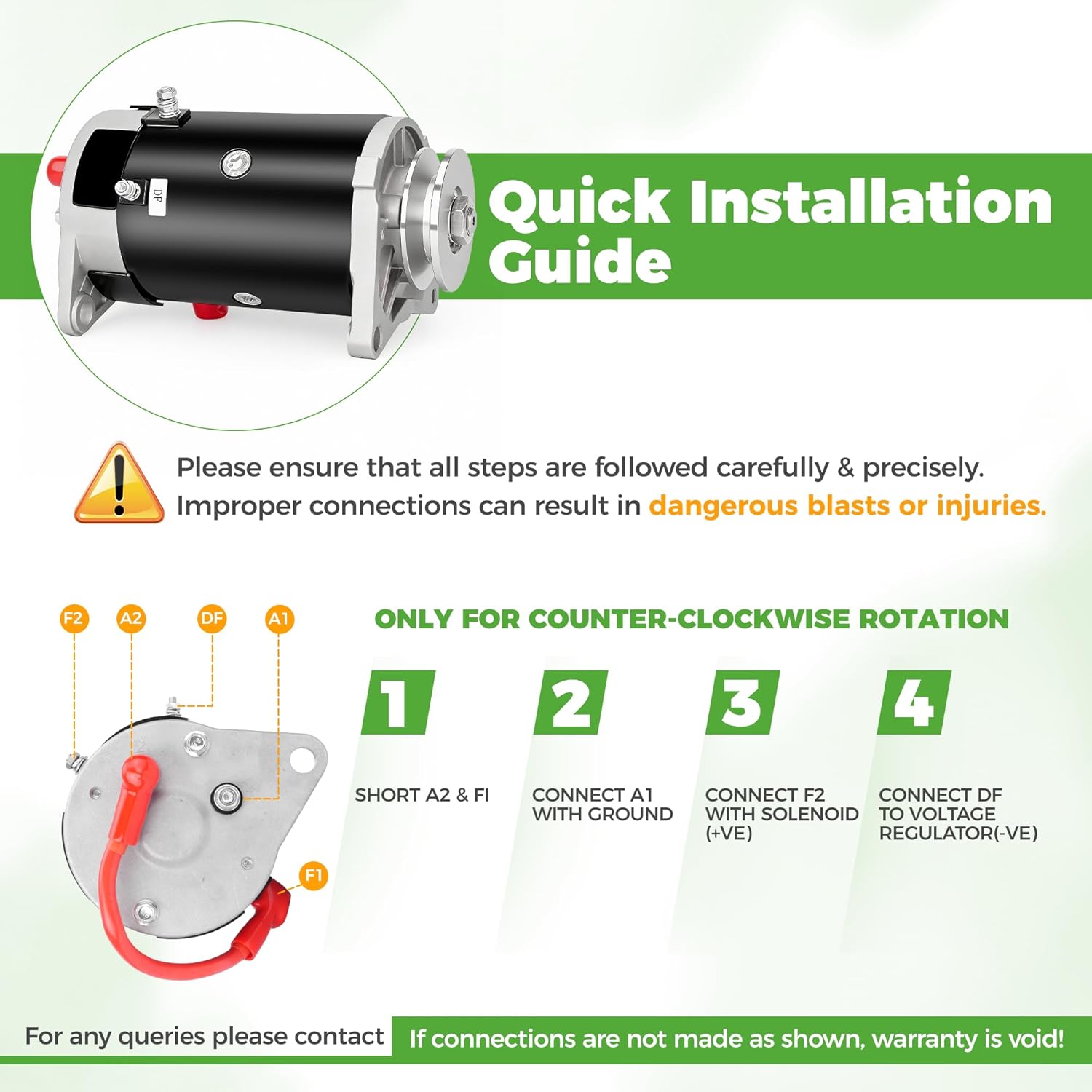 DF

Quick Installation Guide

Please ensure that all steps are followed carefully & precisely. Improper connections can result in dangerous blasts or injuries.

F2 A2 DF A1

F1

ONLY FOR COUNTER-CLOCKWISE ROTATION

1

SHORT A2 & FI

2

CONNECT A1 WITH GROUND

3

CONNECT F2 WITH SOLENOID (+VE)

4

CONNECT DF TO VOLTAGE REGULATOR(-VE)

For any queries please contact

If connections are not made as shown, warranty is void!