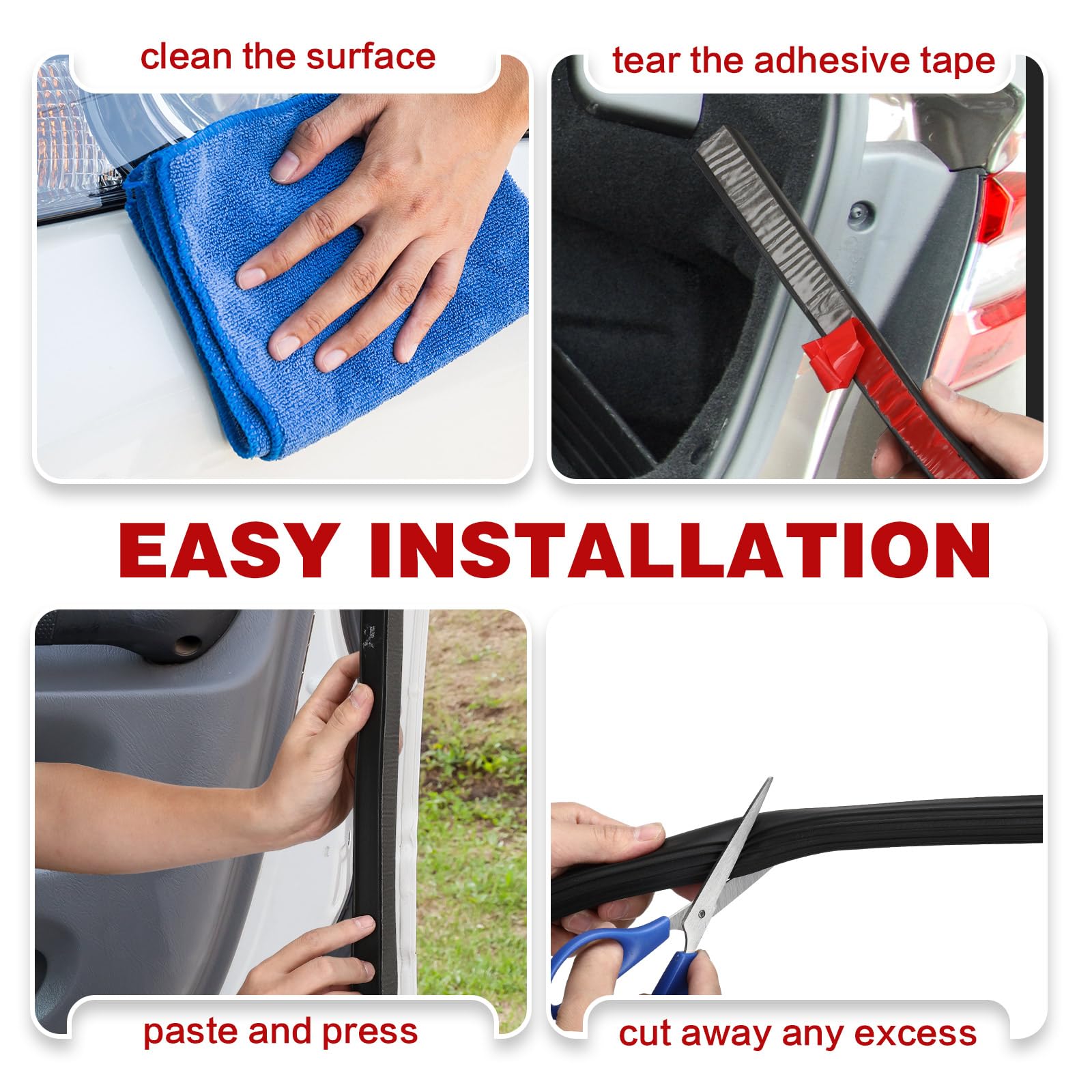 clean the surface

tear the adhesive tape

EASY INSTALLATION

paste and press

cut away any excess