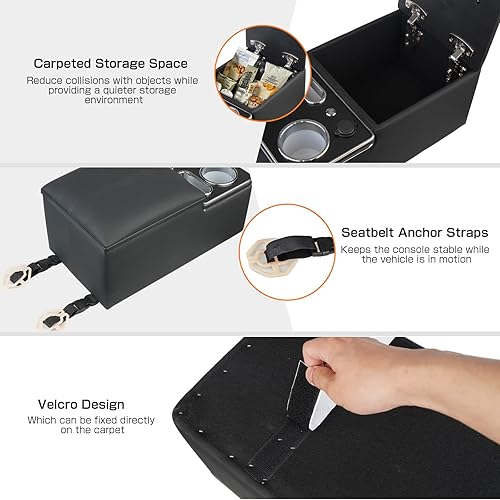 Carpeted Storage Space
Reduce collisions with objects while providing a quieter storage environment

Seatbelt Anchor Straps
Keeps the console stable while the vehicle is in motion

Velcro Design
Which can be fixed directly on the carpet