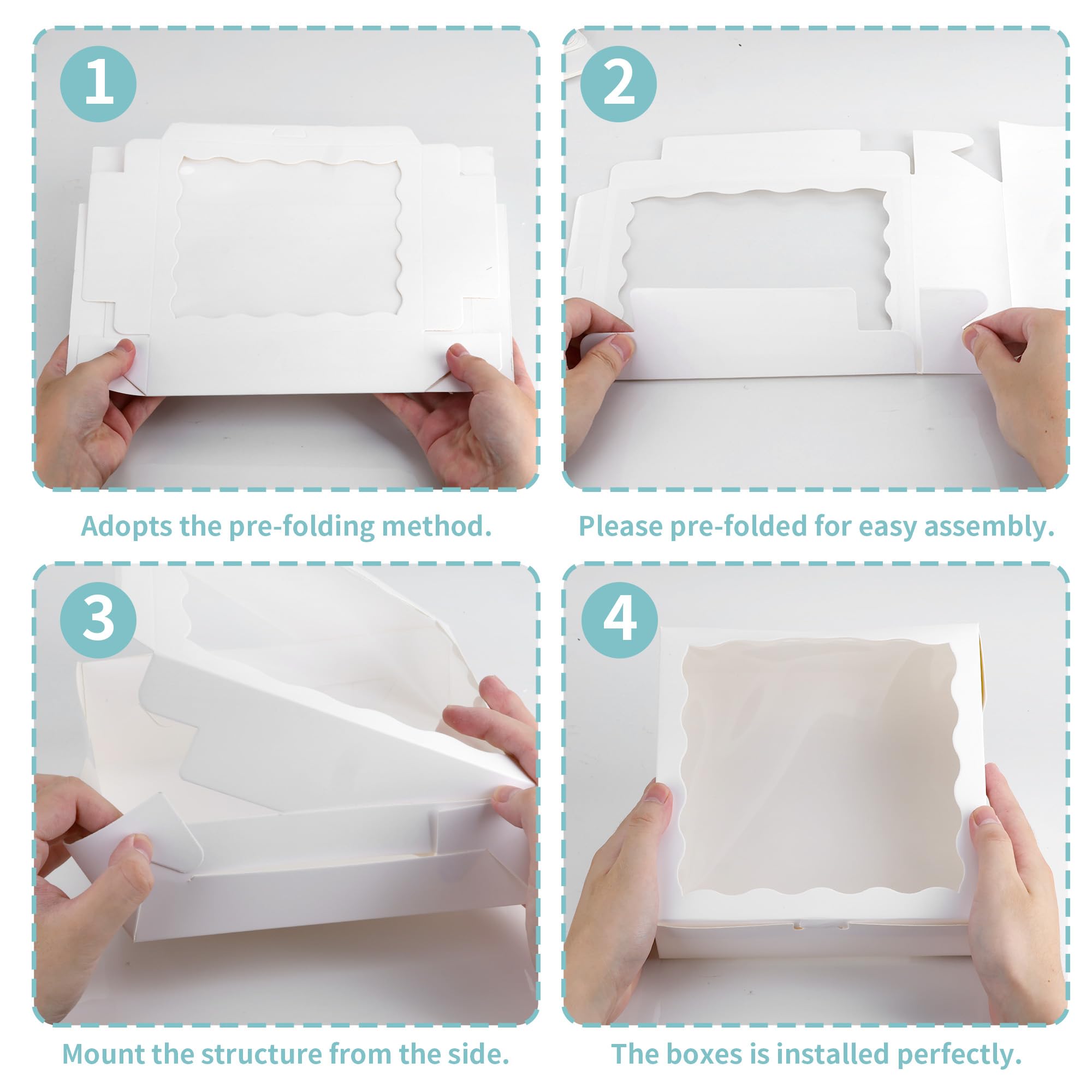 1

Adopts the pre-folding method.

2

Please pre-folded for easy assembly.

3

Mount the structure from the side.

4

The boxes is installed perfectly.