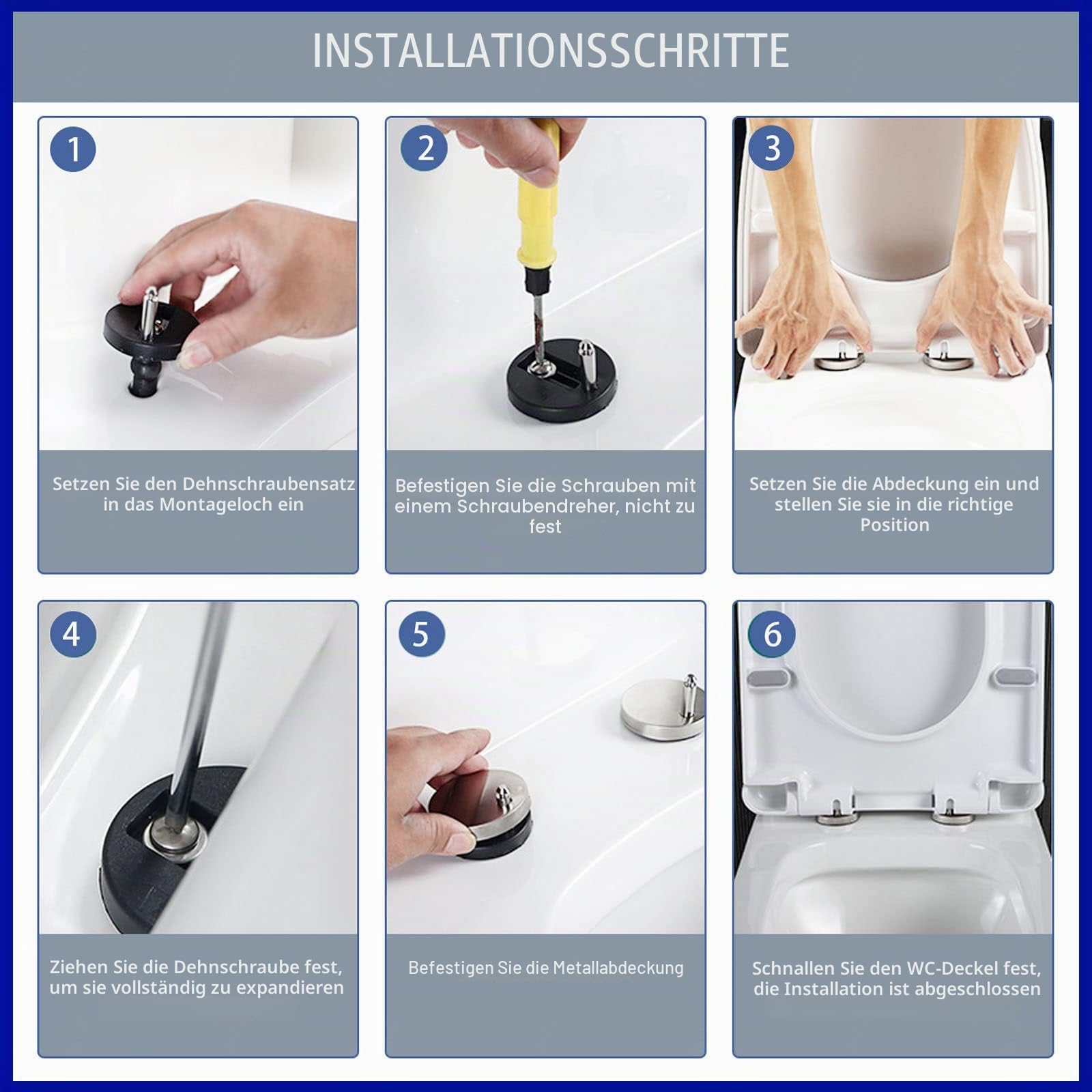 INSTALLATIONSSCHRITTE

1

Setzen Sie den Dehnschraubensatz in das Montageloch ein

2

Befestigen Sie die Schrauben mit einem Schraubendreher, nicht zu fest

3

Setzen Sie die Abdeckung ein und stellen Sie sie in die richtige Position

4

Ziehen Sie die Dehnschraube fest, um sie vollständig zu expandieren

5

Befestigen Sie die Metallabdeckung

6

Schnallen Sie den WC-Deckel fest, die Installation ist abgeschlossen