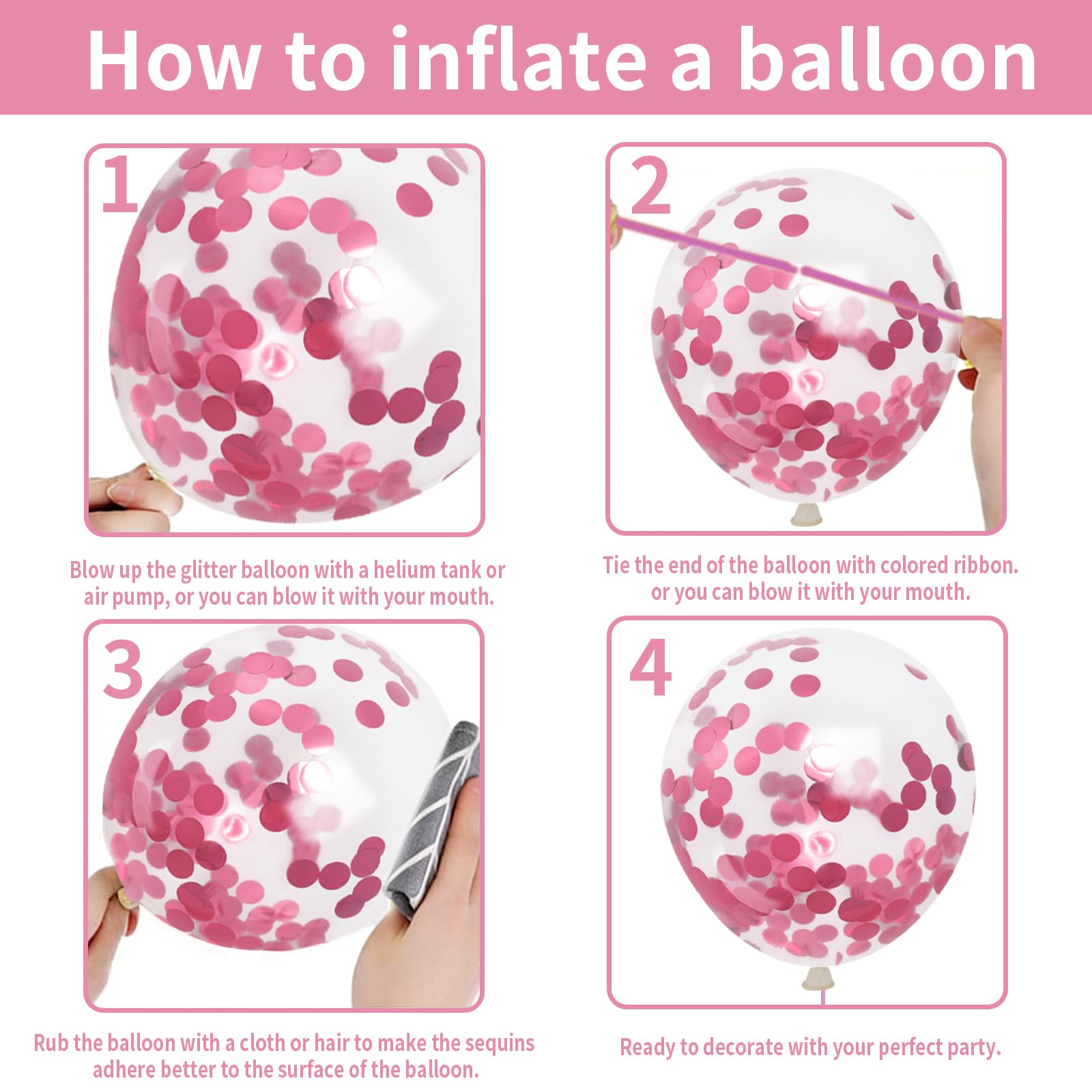 How to inflate a balloon

1

Blow up the glitter balloon with a helium tank or air pump, or you can blow it with your mouth.

2

Tie the end of the balloon with colored ribbon. or you can blow it with your mouth.

3

Rub the balloon with a cloth or hair to make the sequins adhere better to the surface of the balloon.

4

Ready to decorate with your perfect party.