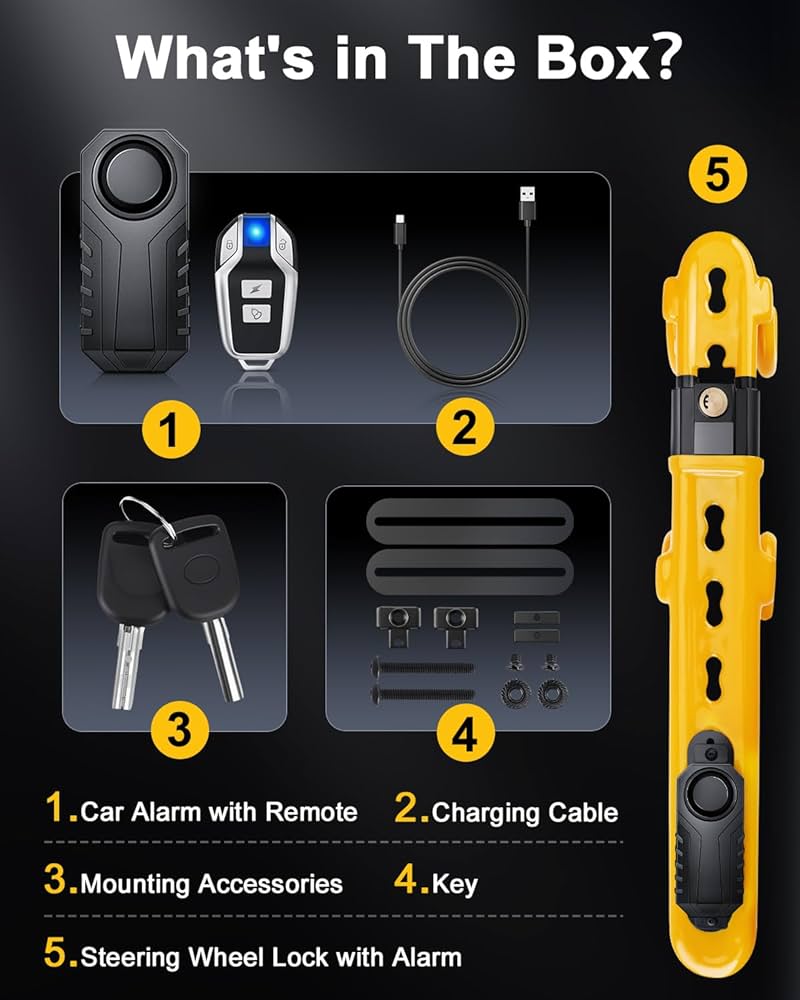 What's in The Box?

5

1

2

3

4

1.Car Alarm with Remote 2.Charging Cable

3.Mounting Accessories 4.Key

5.Steering Wheel Lock with Alarm