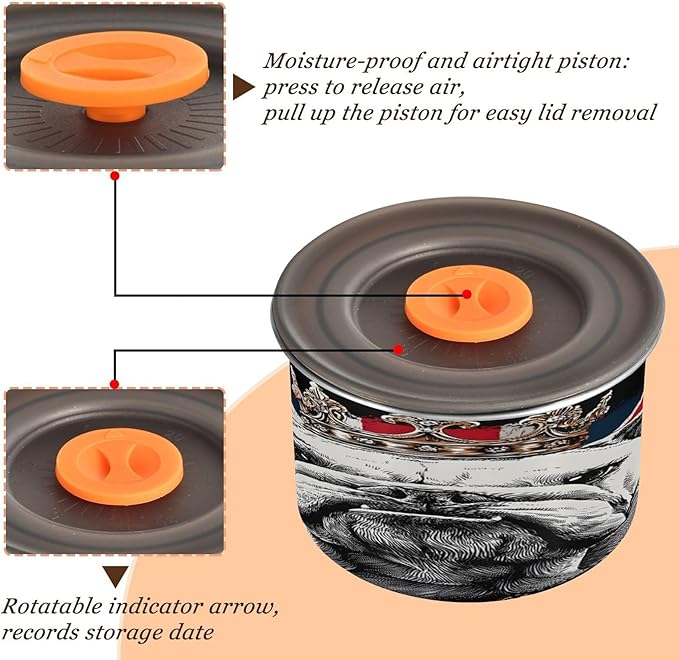 Moisture-proof and airtight piston:
press to release air,
pull up the piston for easy lid removal

Rotatable indicator arrow,
records storage date