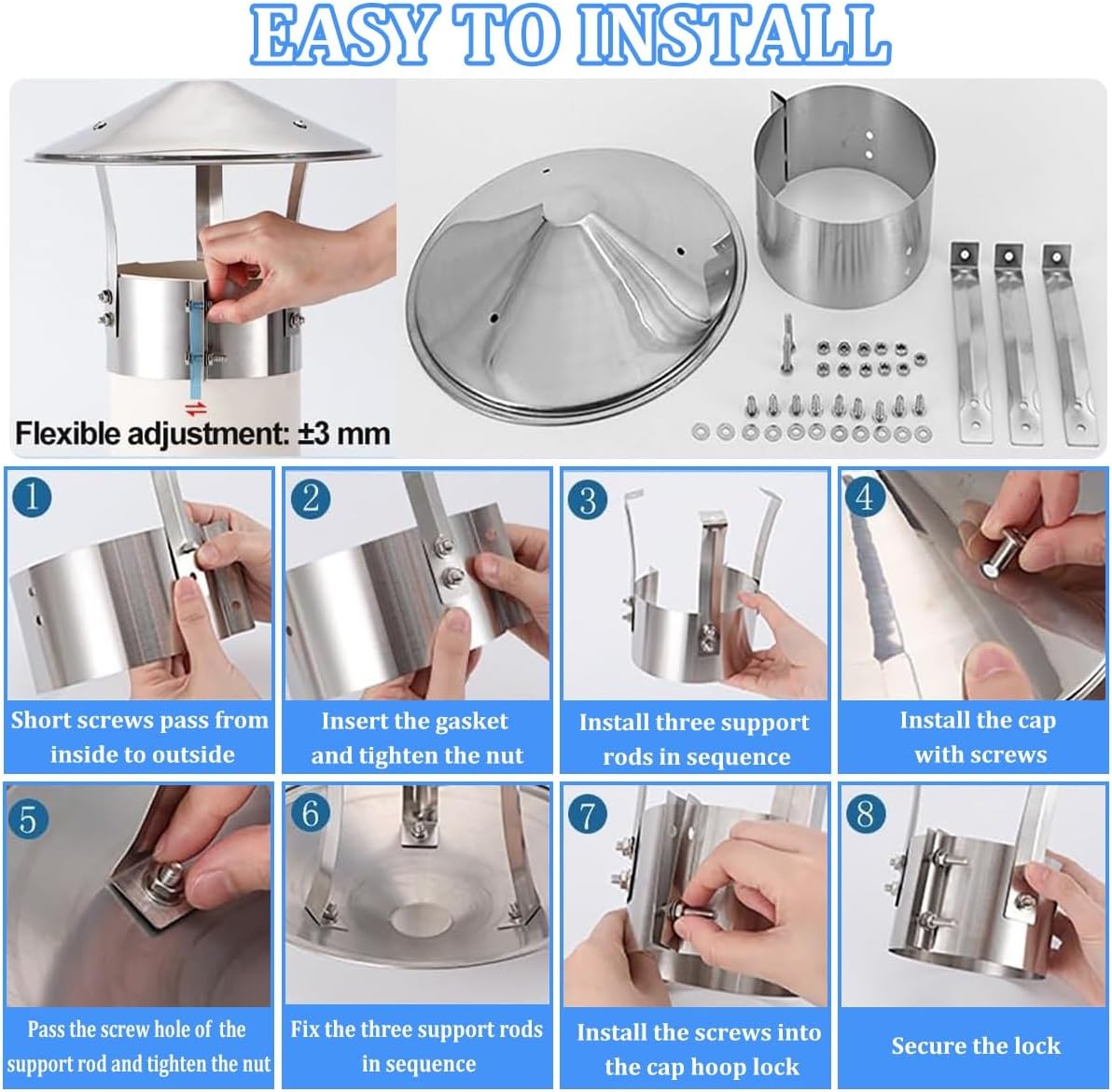 EASY TO INSTALL

Flexible adjustment: ±3 mm

1
Short screws pass from inside to outside

2
Insert the gasket and tighten the nut

3
Install three support rods in sequence

4
Install the cap with screws

5
Pass the screw hole of the support rod and tighten the nut

6
Fix the three support rods in sequence

7
Install the screws into the cap hoop lock

8
Secure the lock