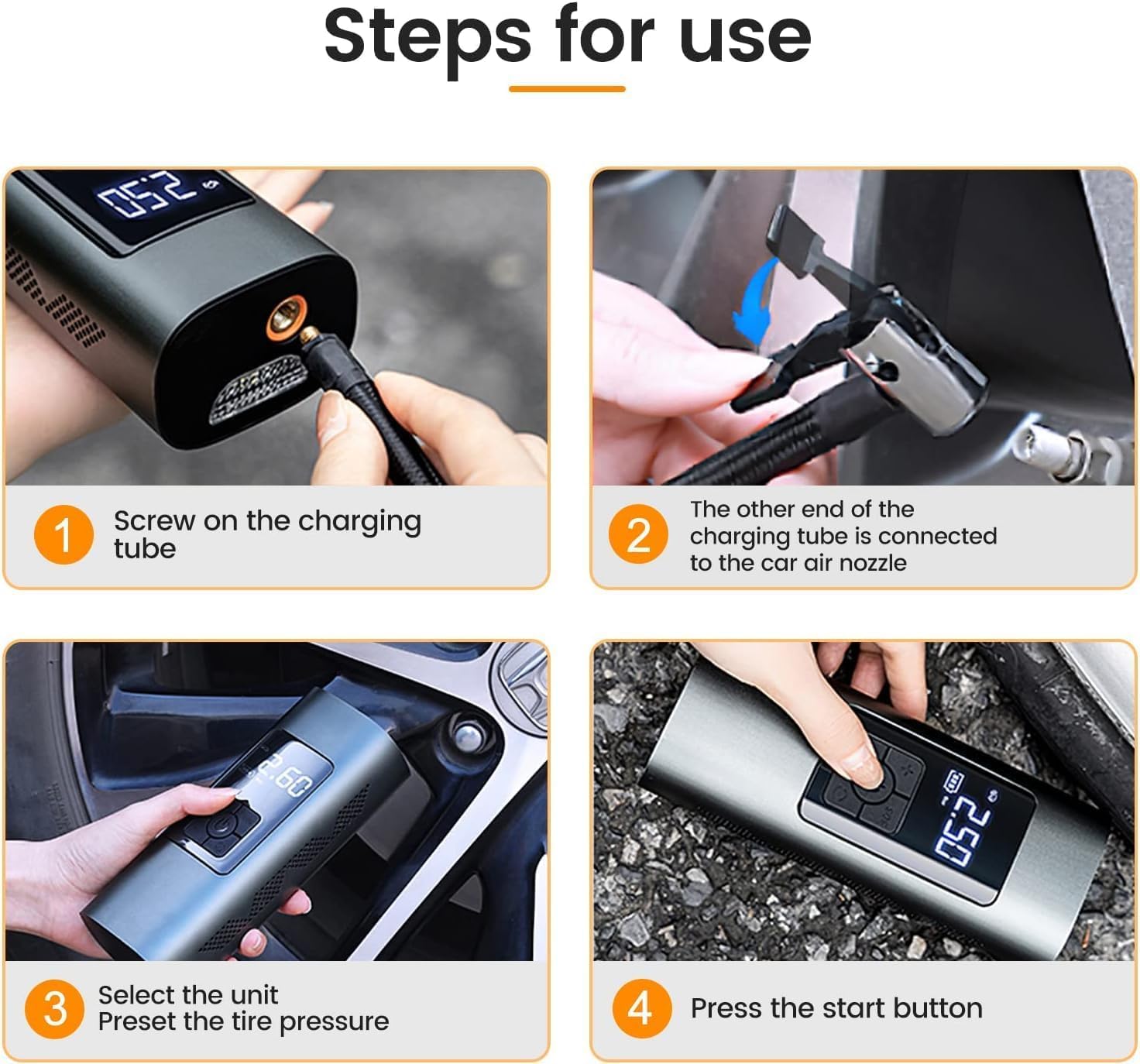 Steps for use

1 Screw on the charging tube

2 The other end of the charging tube is connected to the car air nozzle

3 Select the unit
Preset the tire pressure

4 Press the start button